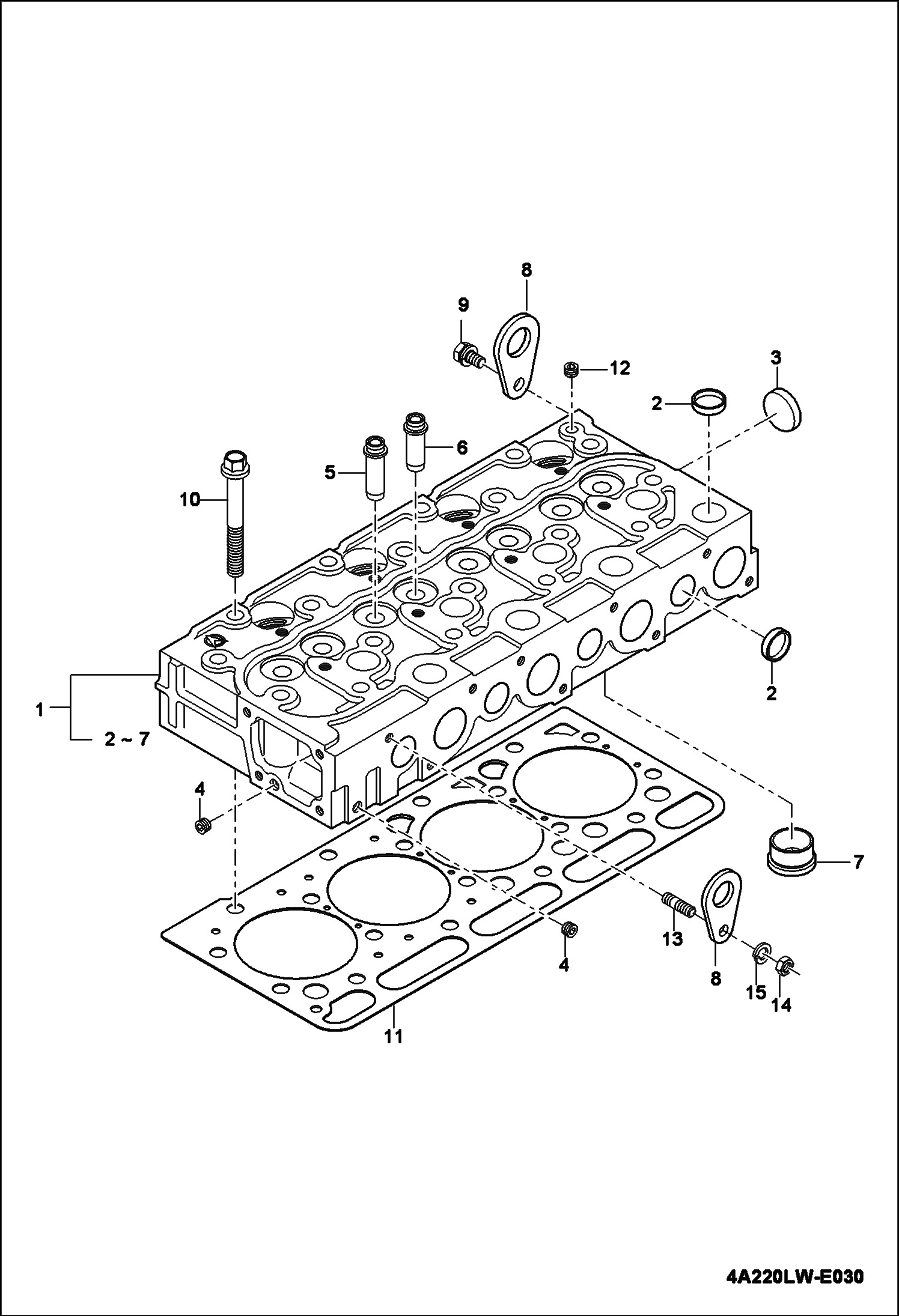 8
9
12
3
2
6
5
10
2
1
2 ~ 7
4
7
13
4
8
15
14
11
4A220LW-E030