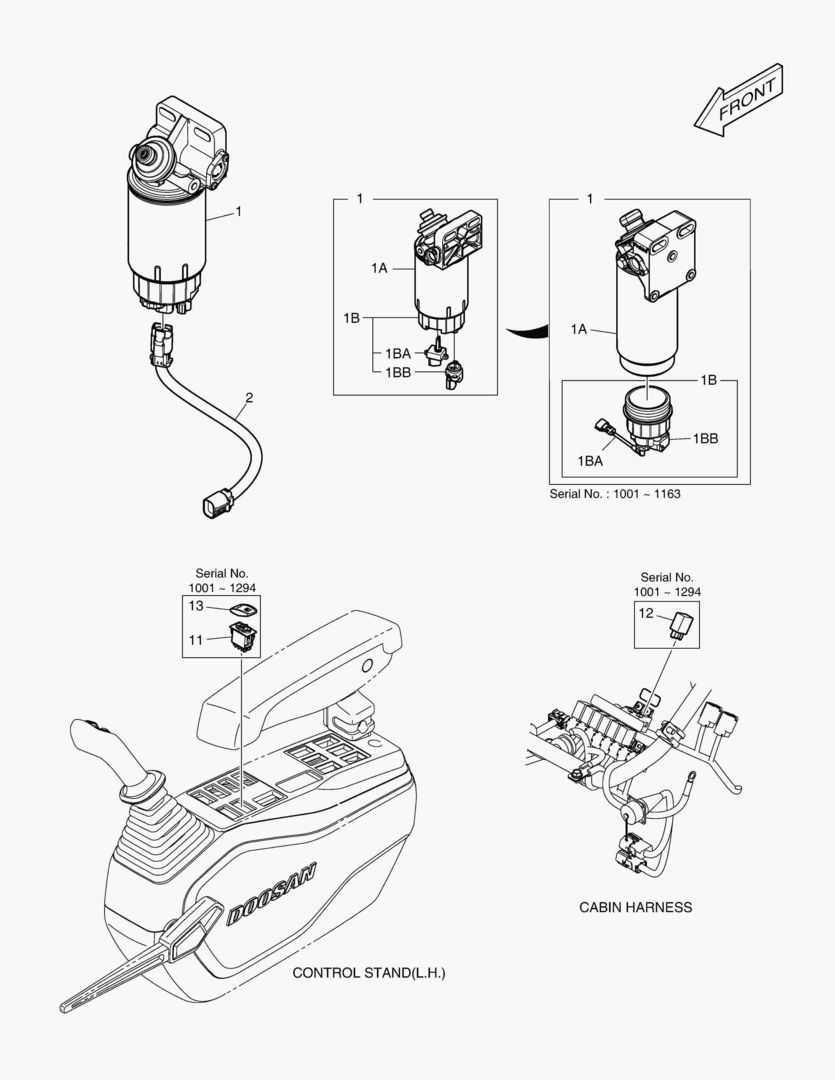 FRONT

1

2

1

1A

1B

1BA

1BB

1

1A

1B

1BB

1BA

Serial No. : 1001 ~ 1163

Serial No.
1001 ~ 1294

13

11

DOOSAN

CONTROL STAND(L.H.)

Serial No.
1001 ~ 1294

12

CABIN HARNESS