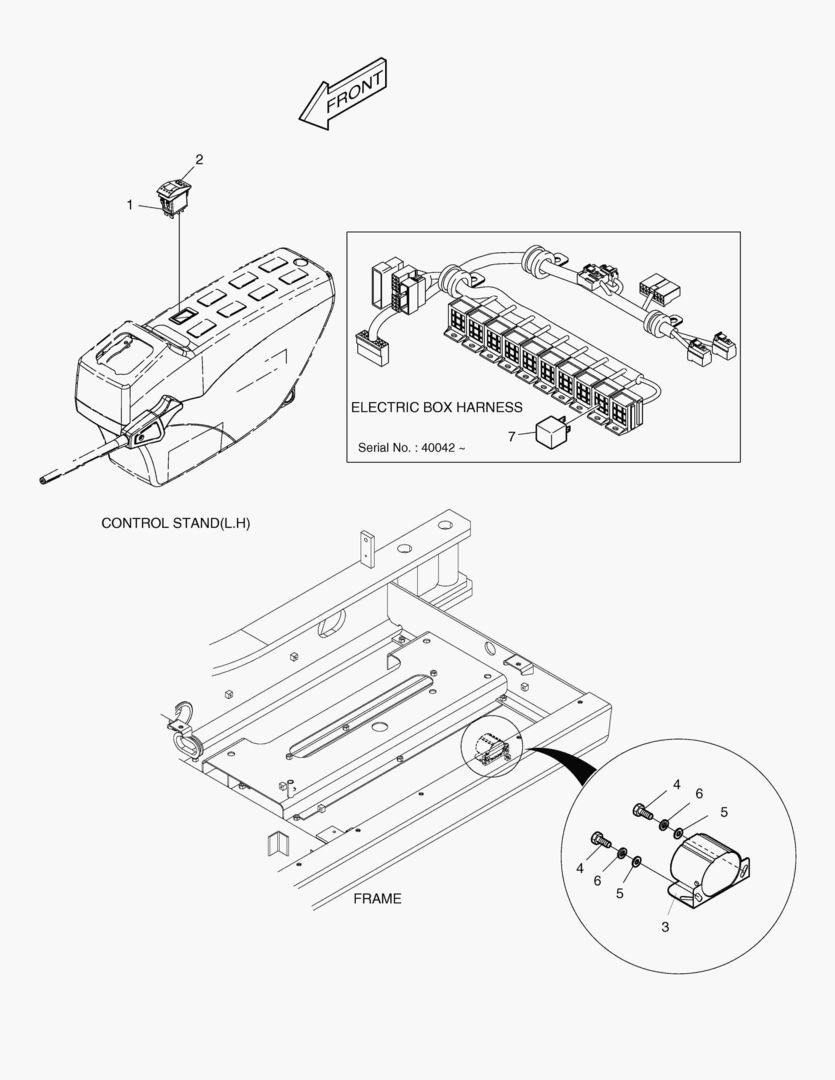 FRONT

2

1

ELECTRIC BOX HARNESS

7

Serial No. : 40042 ~

CONTROL STAND(L.H)

4

6

5

4

6

5

3

FRAME