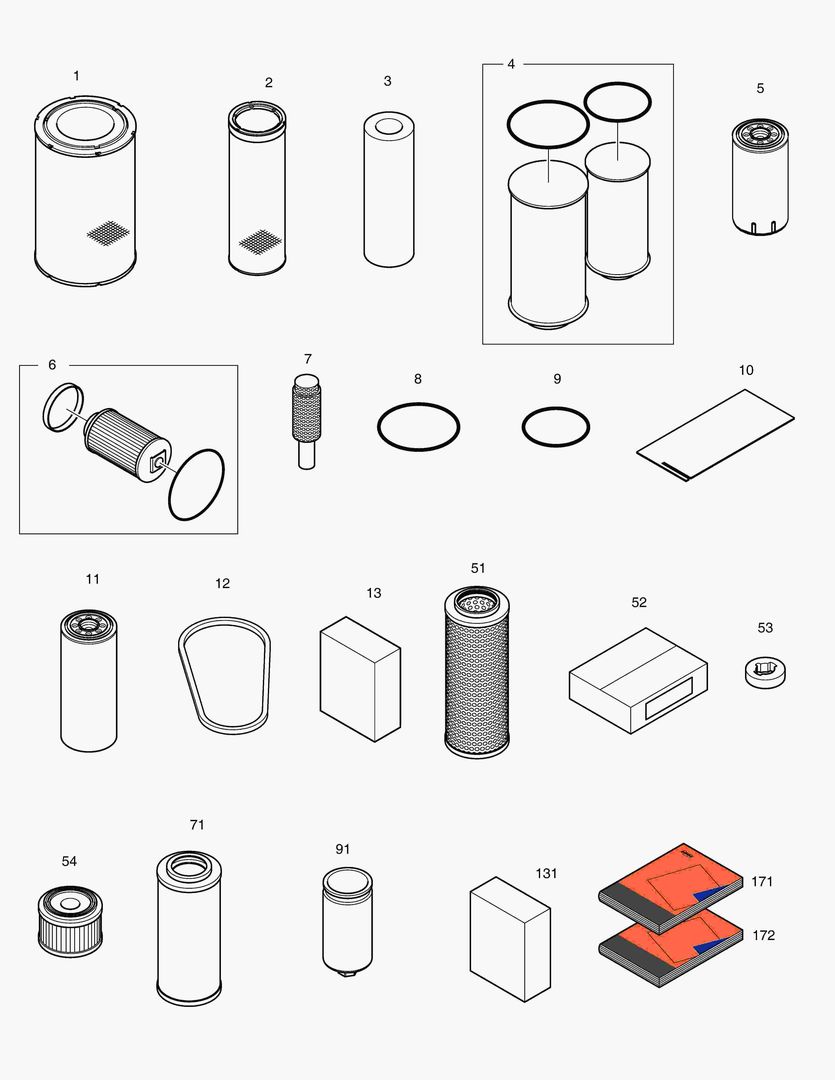 1
2
3
4
5
6
7
8
9
10
11
12
13
51
52
53
54
71
91
131
171
172