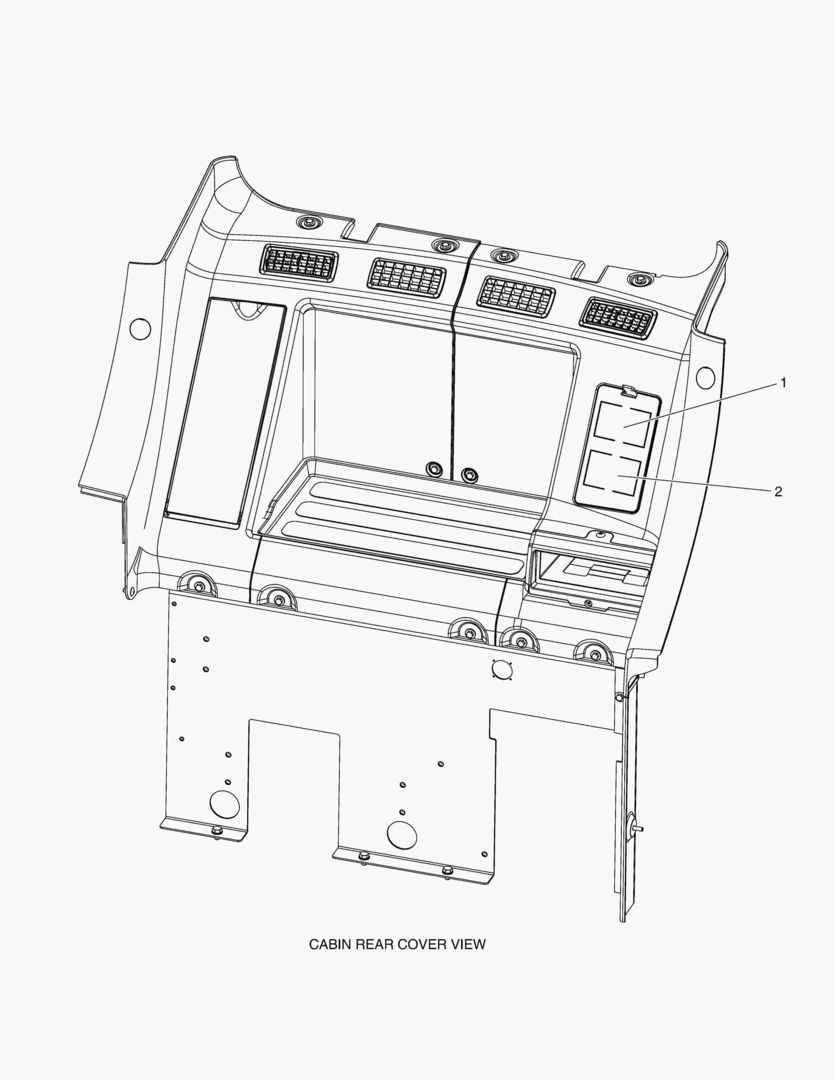 1
2
CABIN REAR COVER VIEW