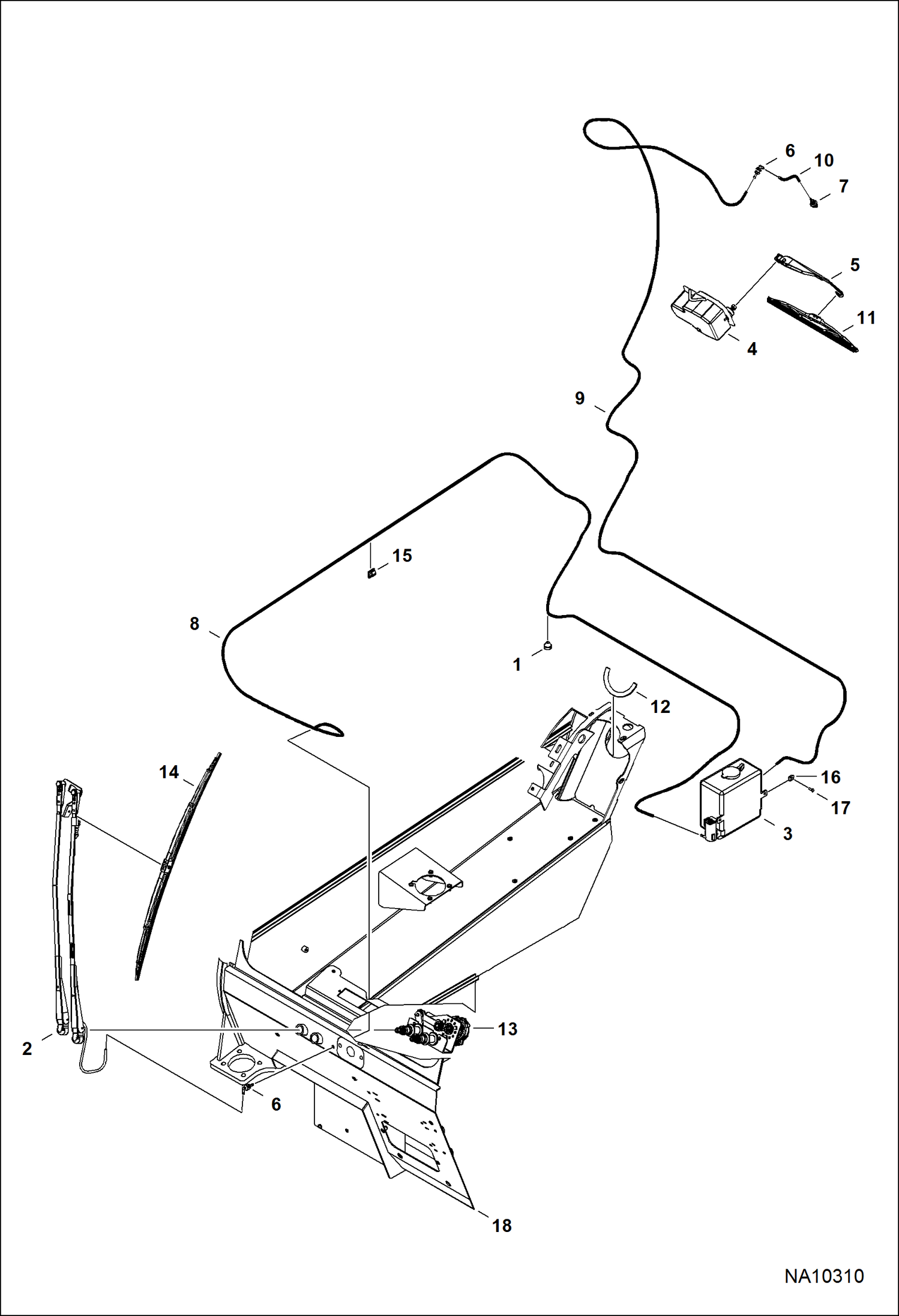 6
10
7
5
11
4
9
15
8
1
12
14
16
17
3
13
2
6
18
NA10310