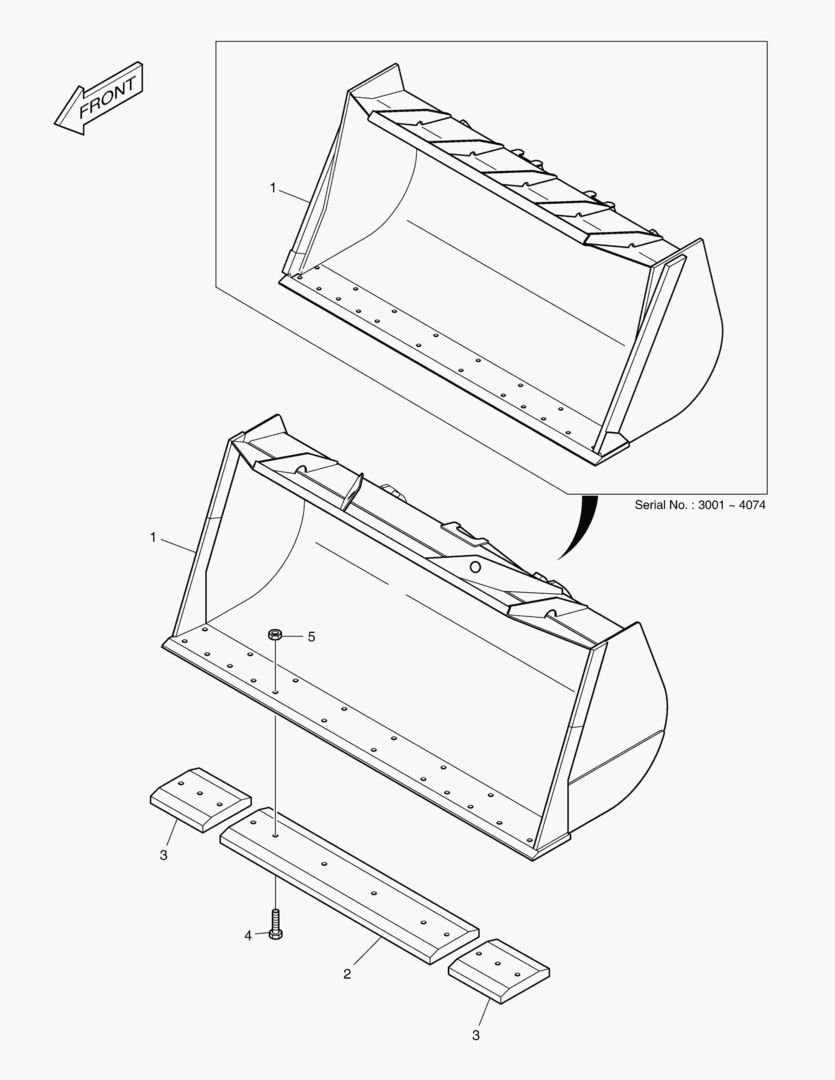 FRONT

1

Serial No. : 3001 ~ 4074

1

5

3

4

2

3