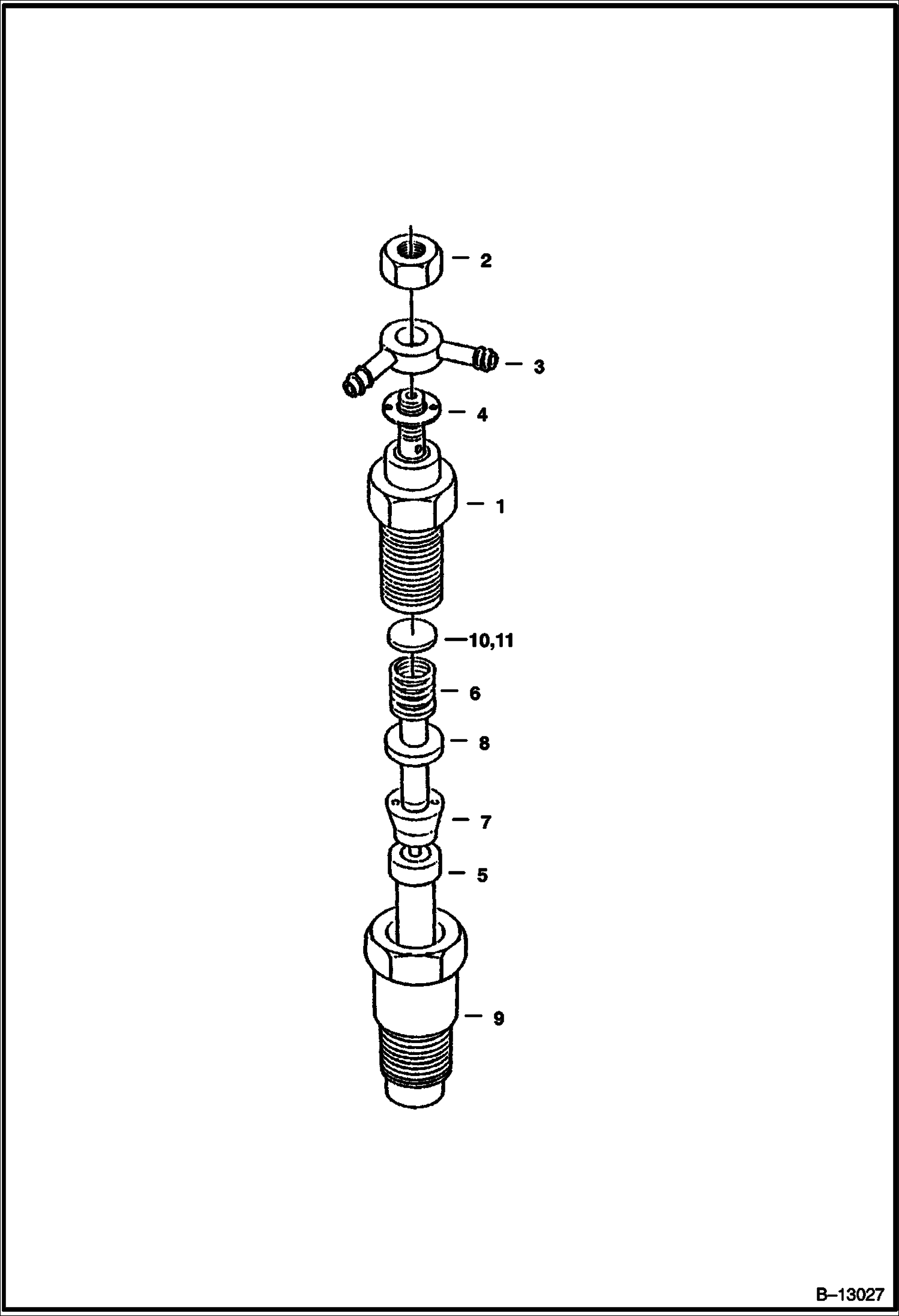 2
3
4
1
10,11
6
8
7
5
9

B–13027