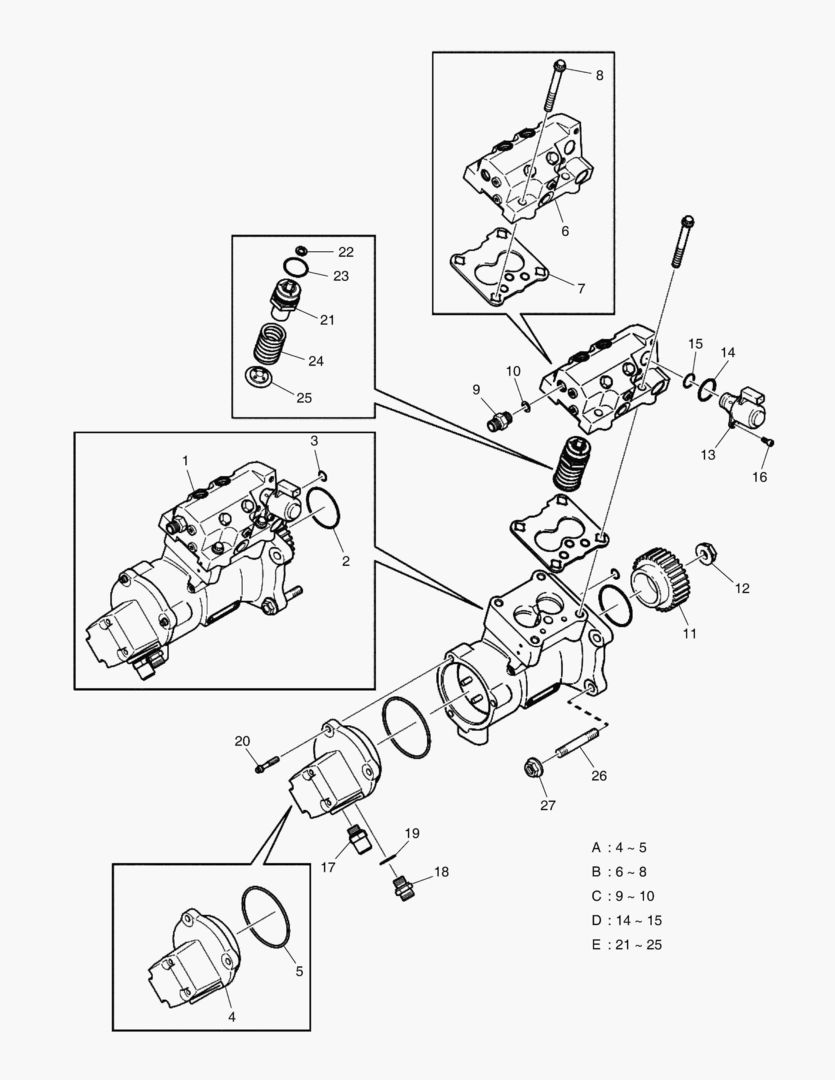 8
6
7
22
23
21
24
25
15
14
10
9
13
16
3
1
2
12
11
20
26
27
19
17
18
5
4
A : 4 ~ 5
B : 6 ~ 8
C : 9 ~ 10
D : 14 ~ 15
E : 21 ~ 25