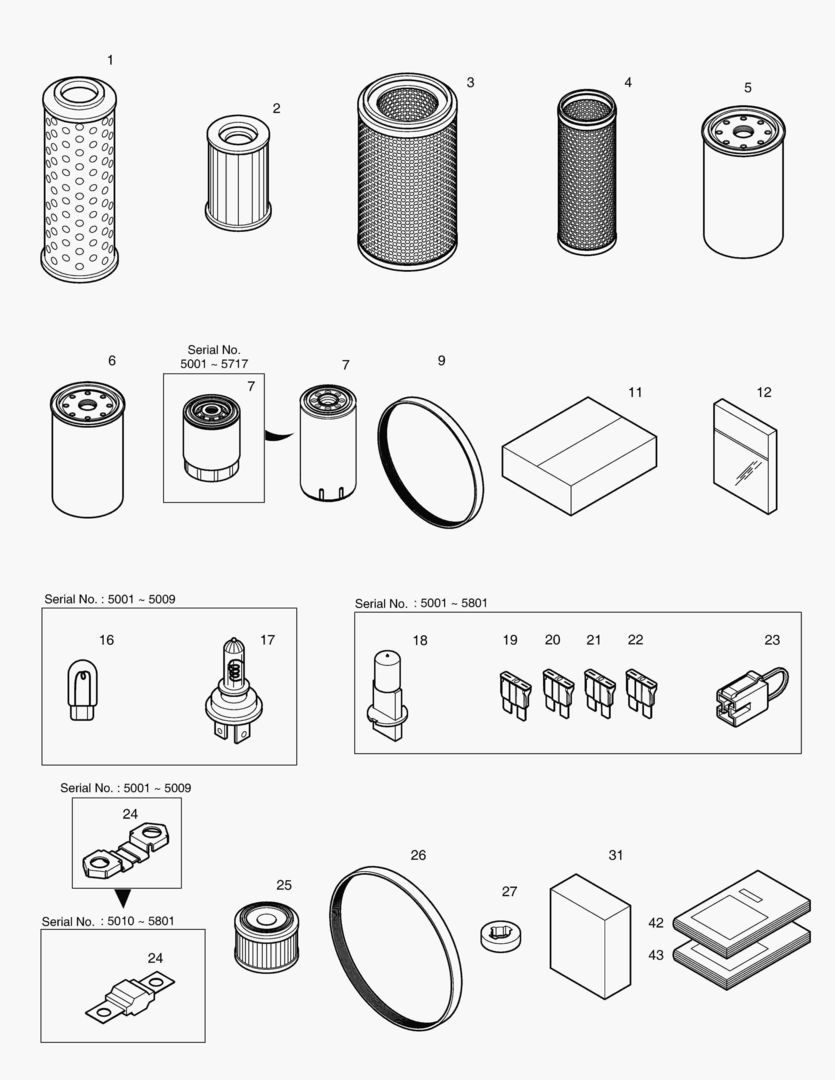 1
2
3
4
5

6
Serial No.
5001 ~ 5717
7
7
9
11
12

Serial No. : 5001 ~ 5009
16
17

Serial No. : 5001 ~ 5801
18
19
20
21
22
23

Serial No. : 5001 ~ 5009
24

Serial No. : 5010 ~ 5801
24

25
26
27
31
42
43