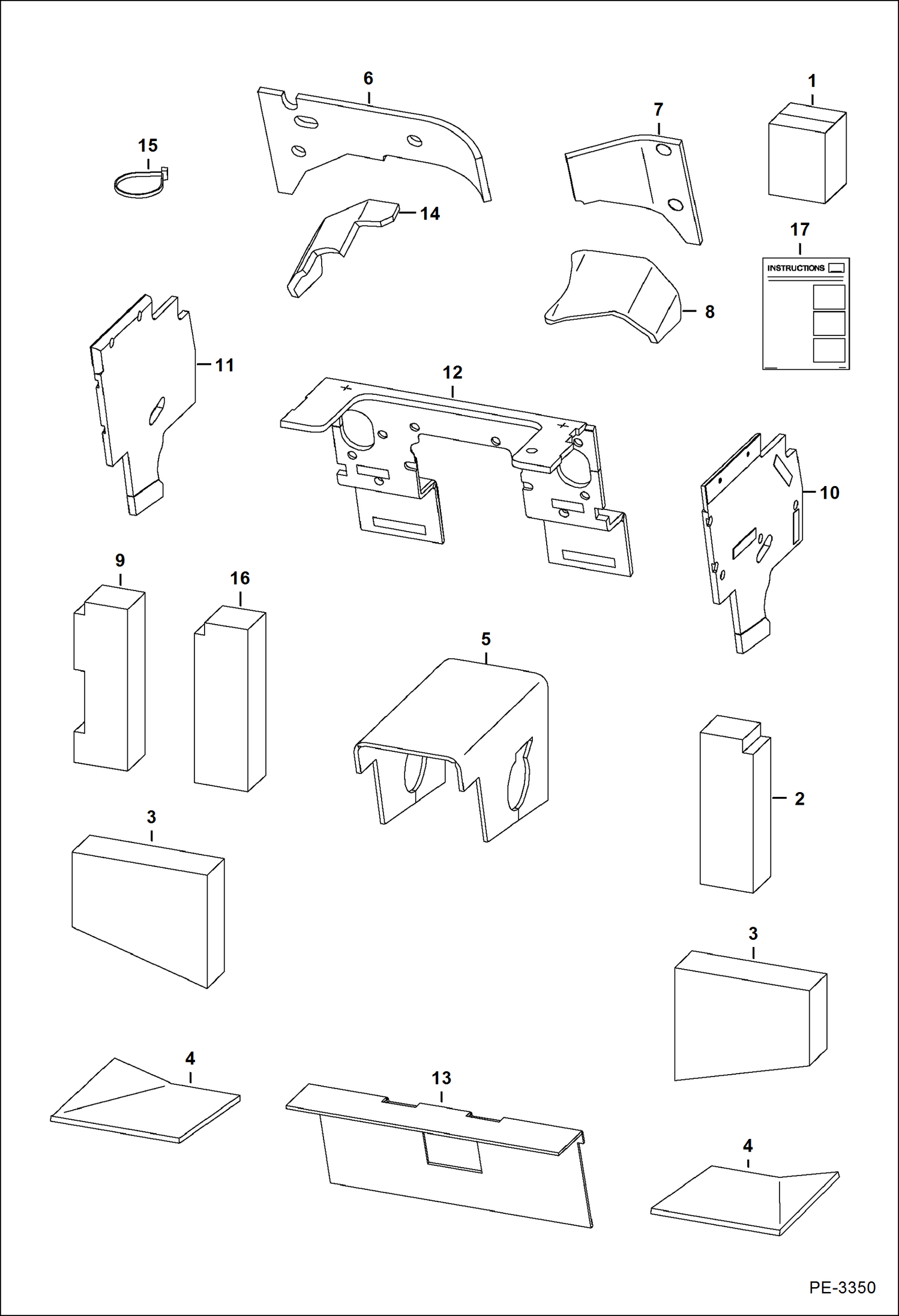 6
1
15
7
14
17
INSTRUCTIONS
8
11
12
10
9
16
5
2
3
3
4
13
4
PE-3350