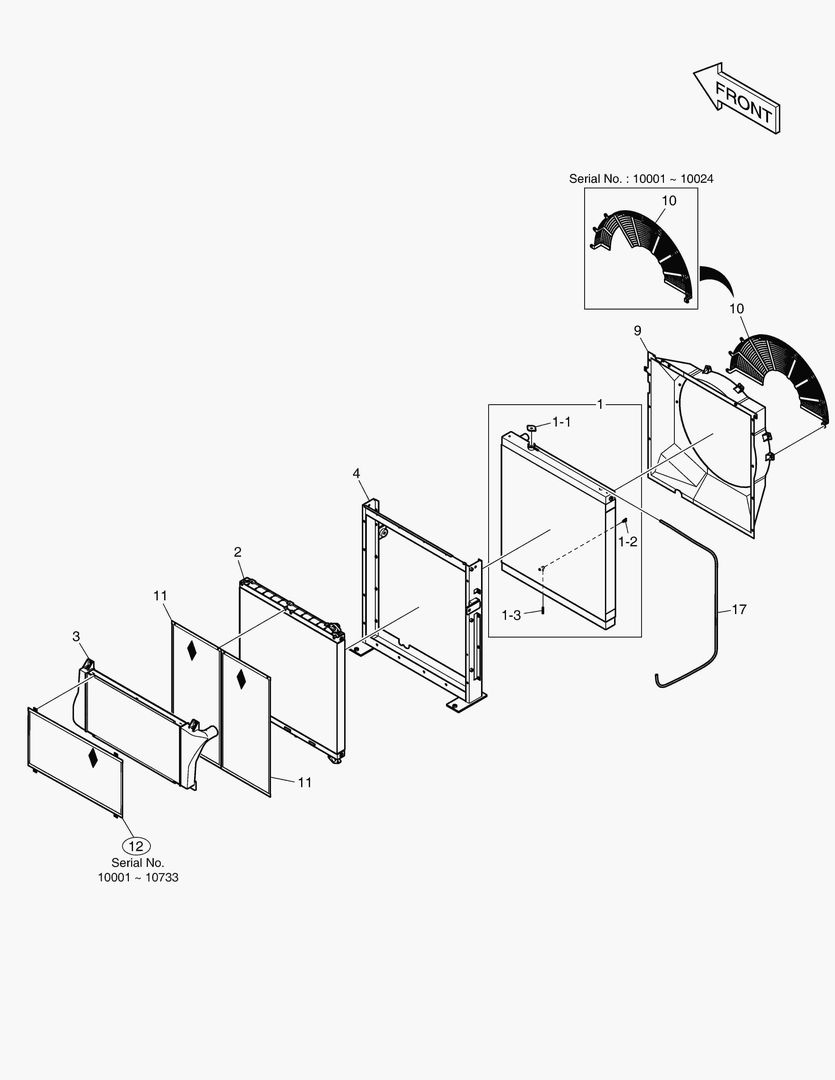 FRONT

Serial No. : 10001 ~ 10024

10

10

9

1

1-1

1-2

1-3

17

4

2

11

3

11

12
Serial No.
10001 ~ 10733