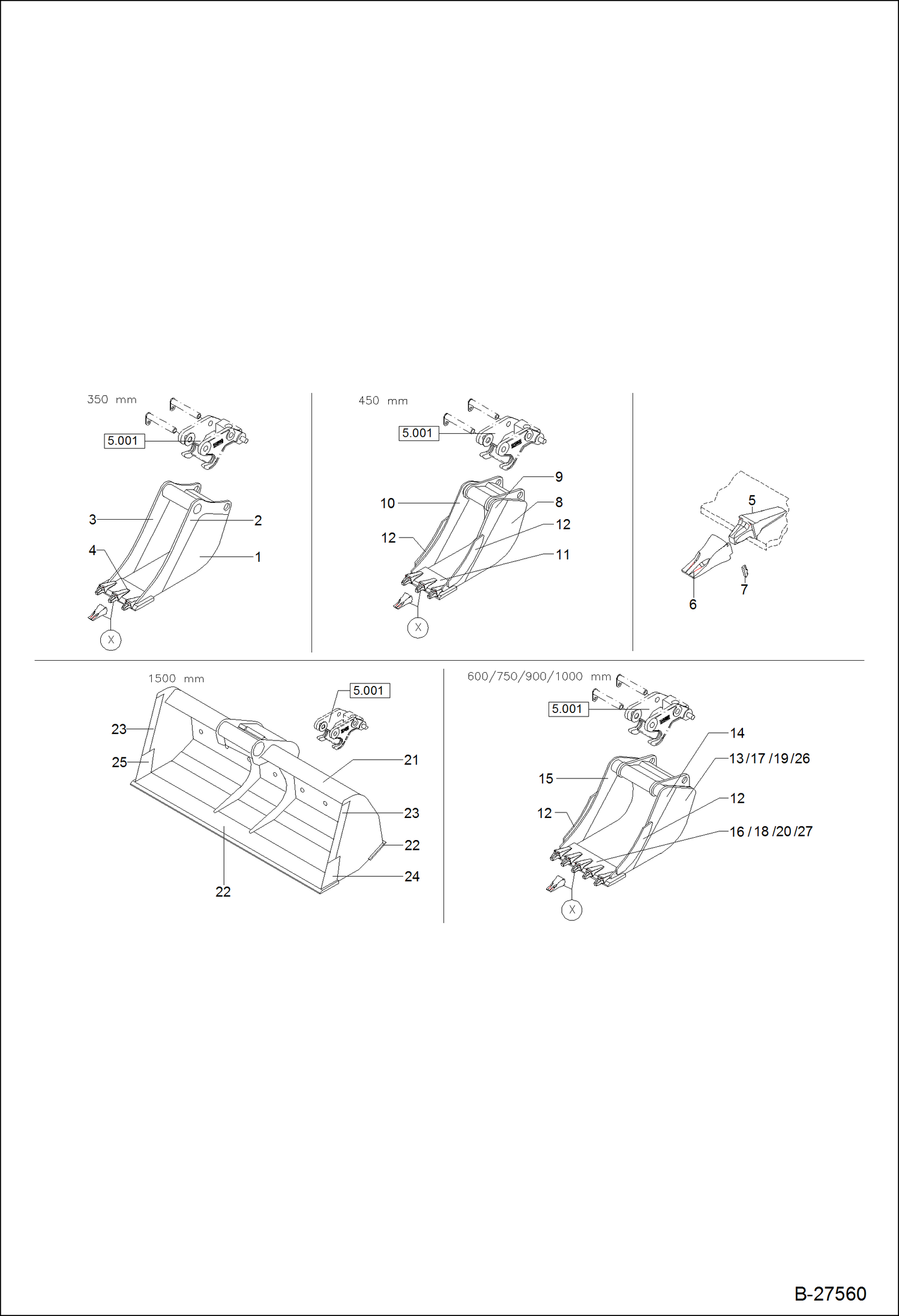 350 mm

5.001

3

2

4

1

X

450 mm

5.001

9

10

8

12

12

11

X

5

6

7

1500 mm

5.001

23

25

21

23

22

24

22

600/750/900/1000 mm

5.001

14

13/17/19/26

15

12

12

16/18/20/27

X

B-27560