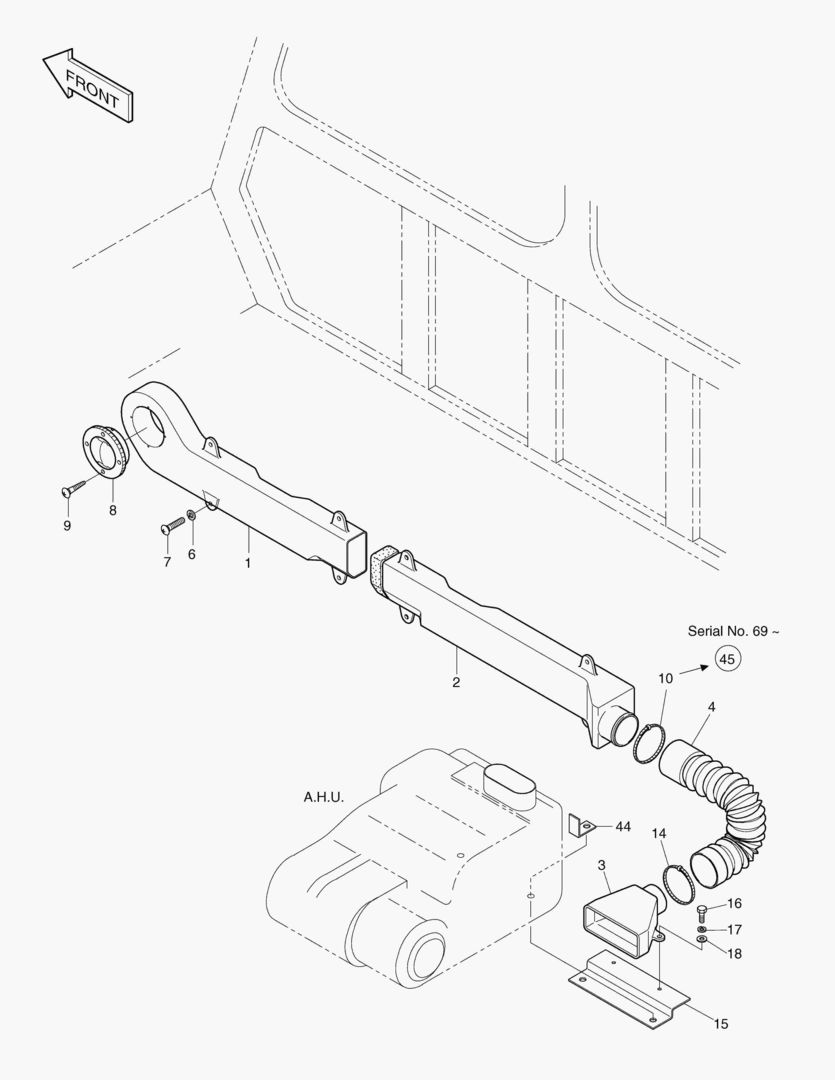 FRONT

9
8
7
6
1
2
Serial No. 69 ~
45
10
4
A.H.U.
44
14
3
16
17
18
15