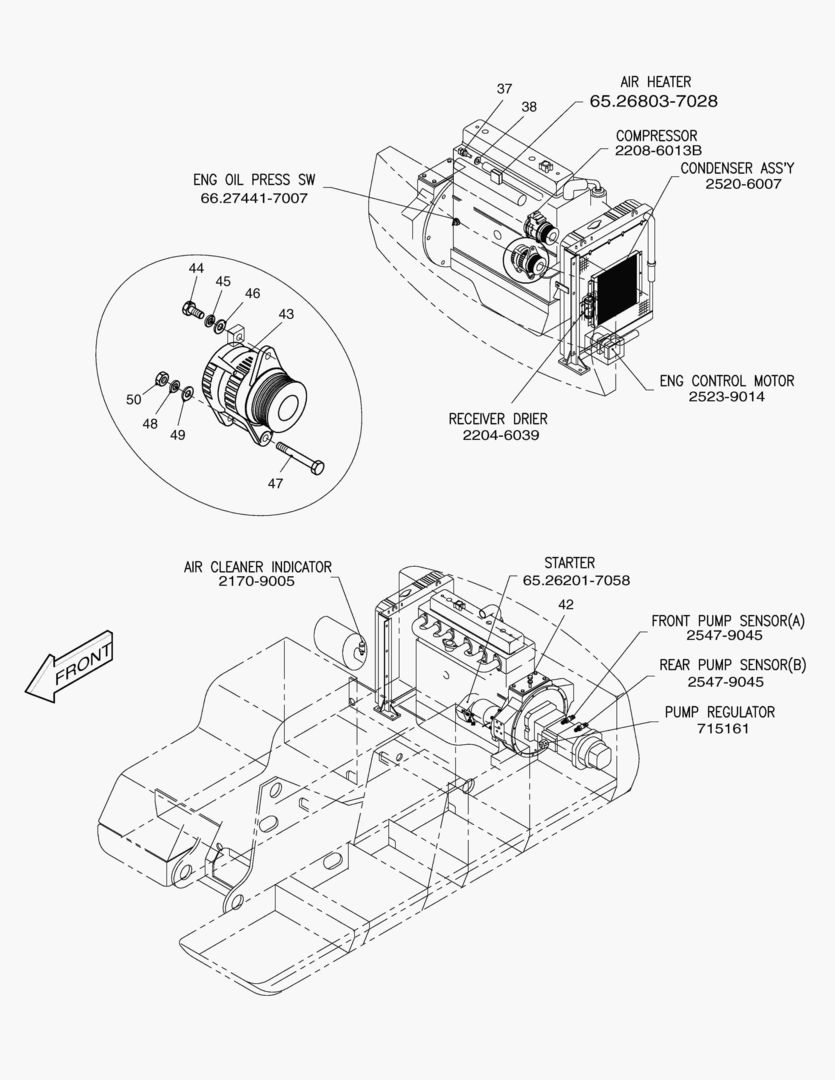 37
38
AIR HEATER
65.26803-7028
COMPRESSOR
2208-6013B
CONDENSER ASS'Y
2520-6007
ENG OIL PRESS SW
66.27441-7007
44
45
46
43
50
48
49
47
ENG CONTROL MOTOR
2523-9014
RECEIVER DRIER
2204-6039
AIR CLEANER INDICATOR
2170-9005
STARTER
65.26201-7058
42
FRONT PUMP SENSOR(A)
2547-9045
REAR PUMP SENSOR(B)
2547-9045
PUMP REGULATOR
715161
FRONT