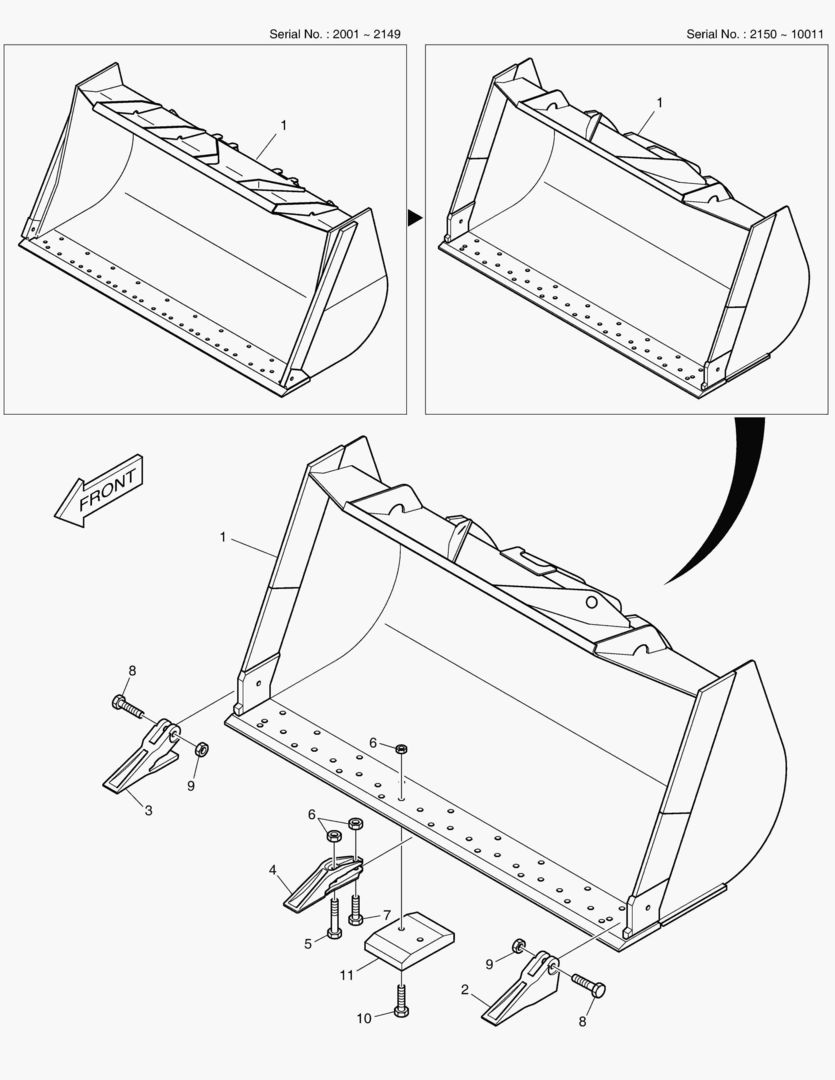 Serial No. : 2001 ~ 2149

Serial No. : 2150 ~ 10011

1

1

FRONT

1

8

9

3

6

6

4

7

5

11

10

9

2

8