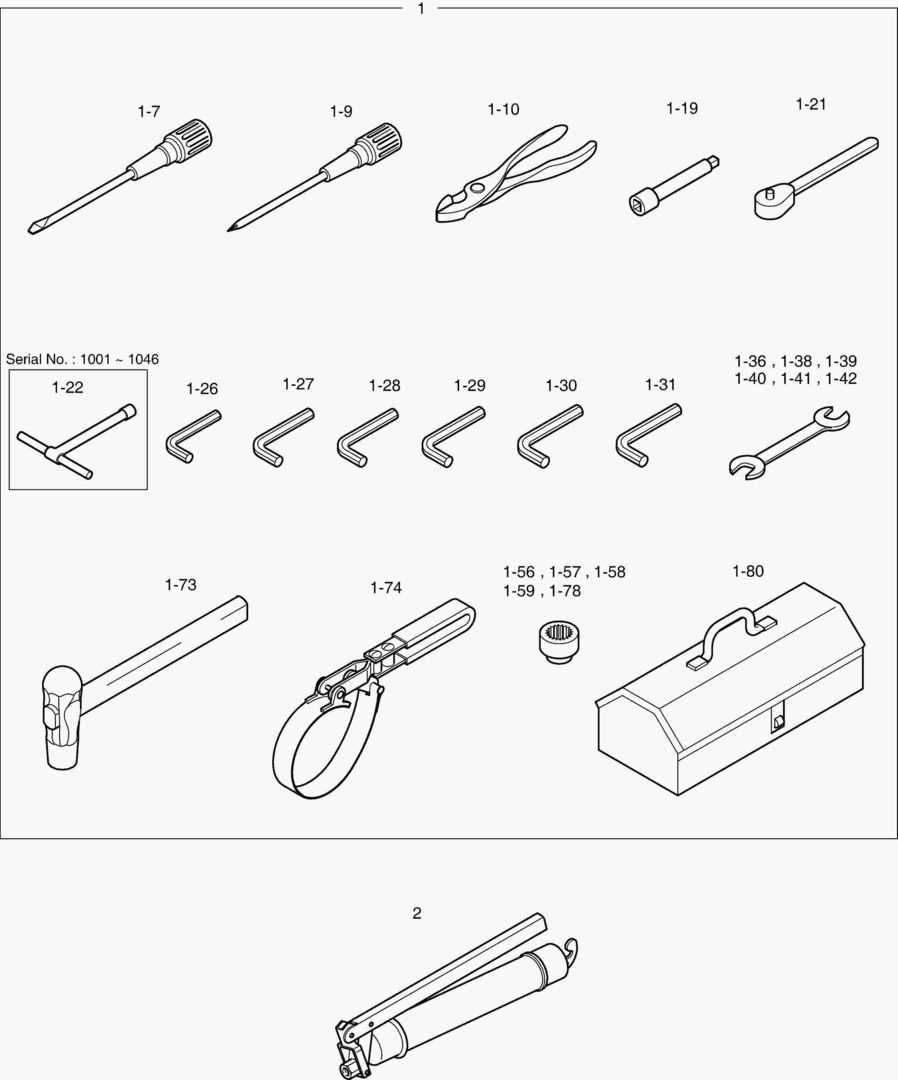 1

1-7

1-9

1-10

1-19

1-21

Serial No. : 1001 ~ 1046

1-22

1-26

1-27

1-28

1-29

1-30

1-31

1-36 , 1-38 , 1-39
1-40 , 1-41 , 1-42

1-73

1-74

1-56 , 1-57 , 1-58
1-59 , 1-78

1-80

2