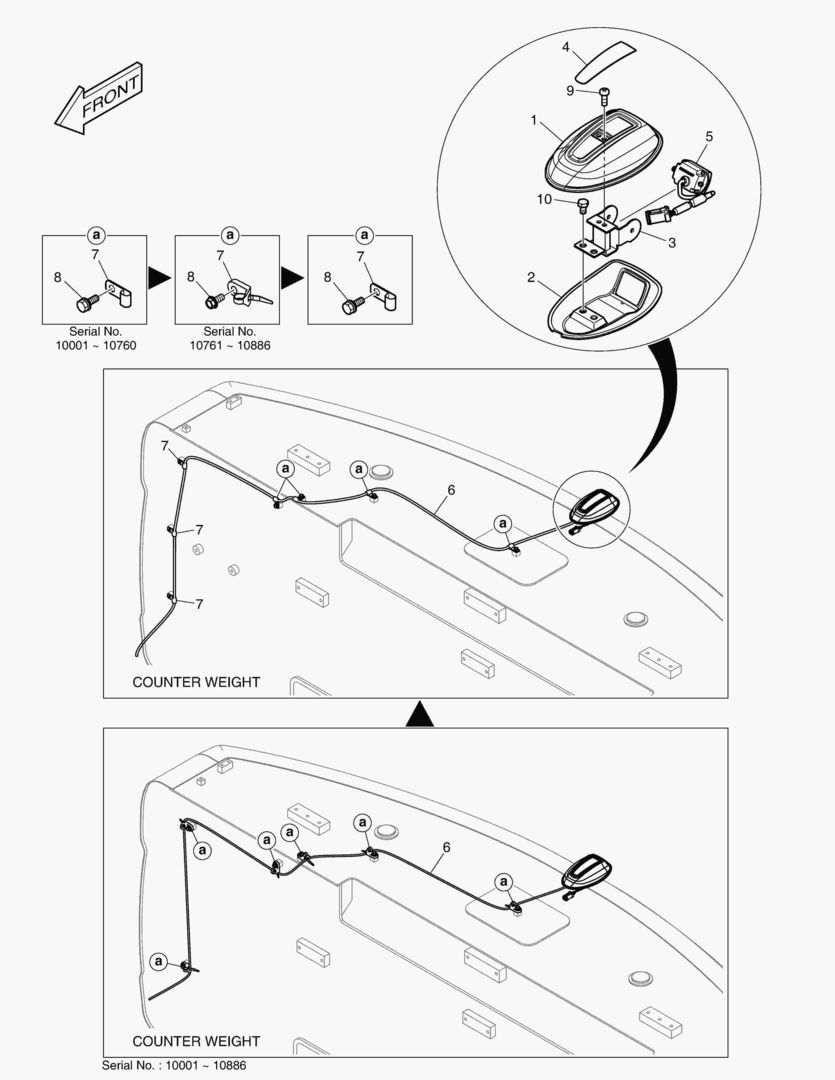 FRONT

4
9
1
5
10
3
2

a
7
8
Serial No.
10001 ~ 10760

a
7
8
Serial No.
10761 ~ 10886

a
7
8

7
a
a
6
a
7
7
COUNTER WEIGHT

a
a
a
a
6
a
a
COUNTER WEIGHT

Serial No. : 10001 ~ 10886