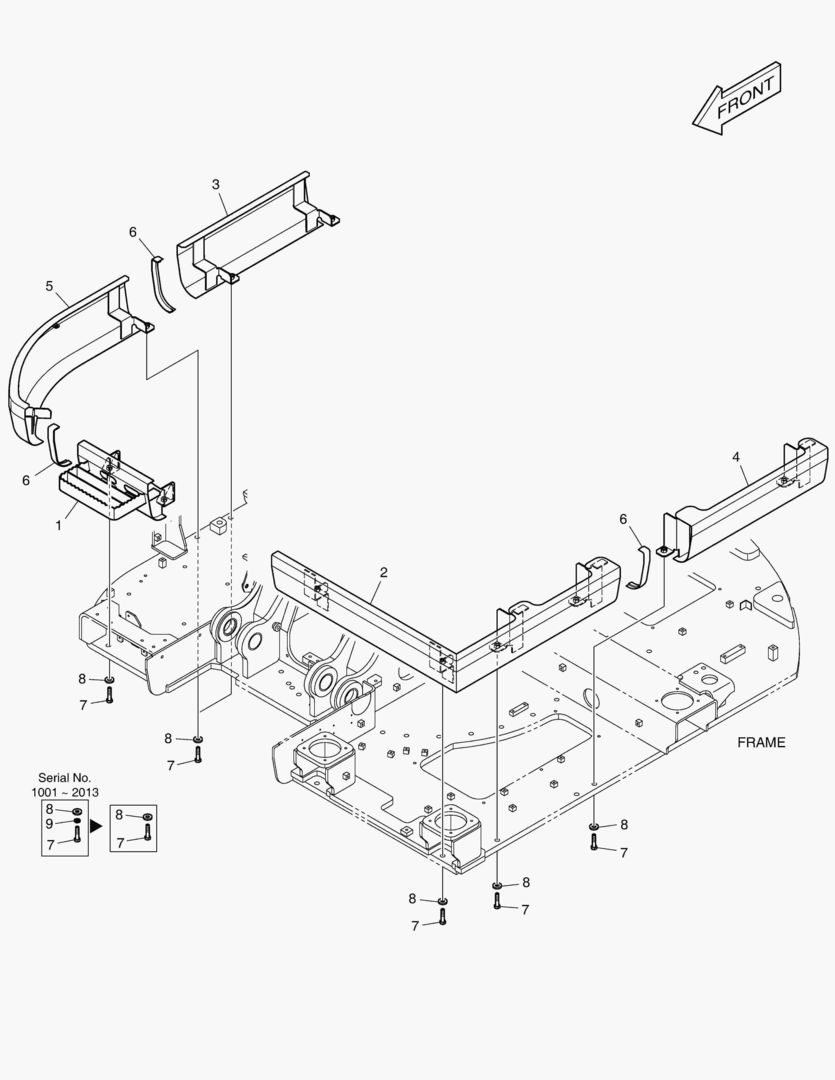 FRONT

3

6

5

6

1

4

6

2

8

7

8

7

FRAME

Serial No.
1001 ~ 2013

8
9
7

8
7

8
7

8
7

8
7