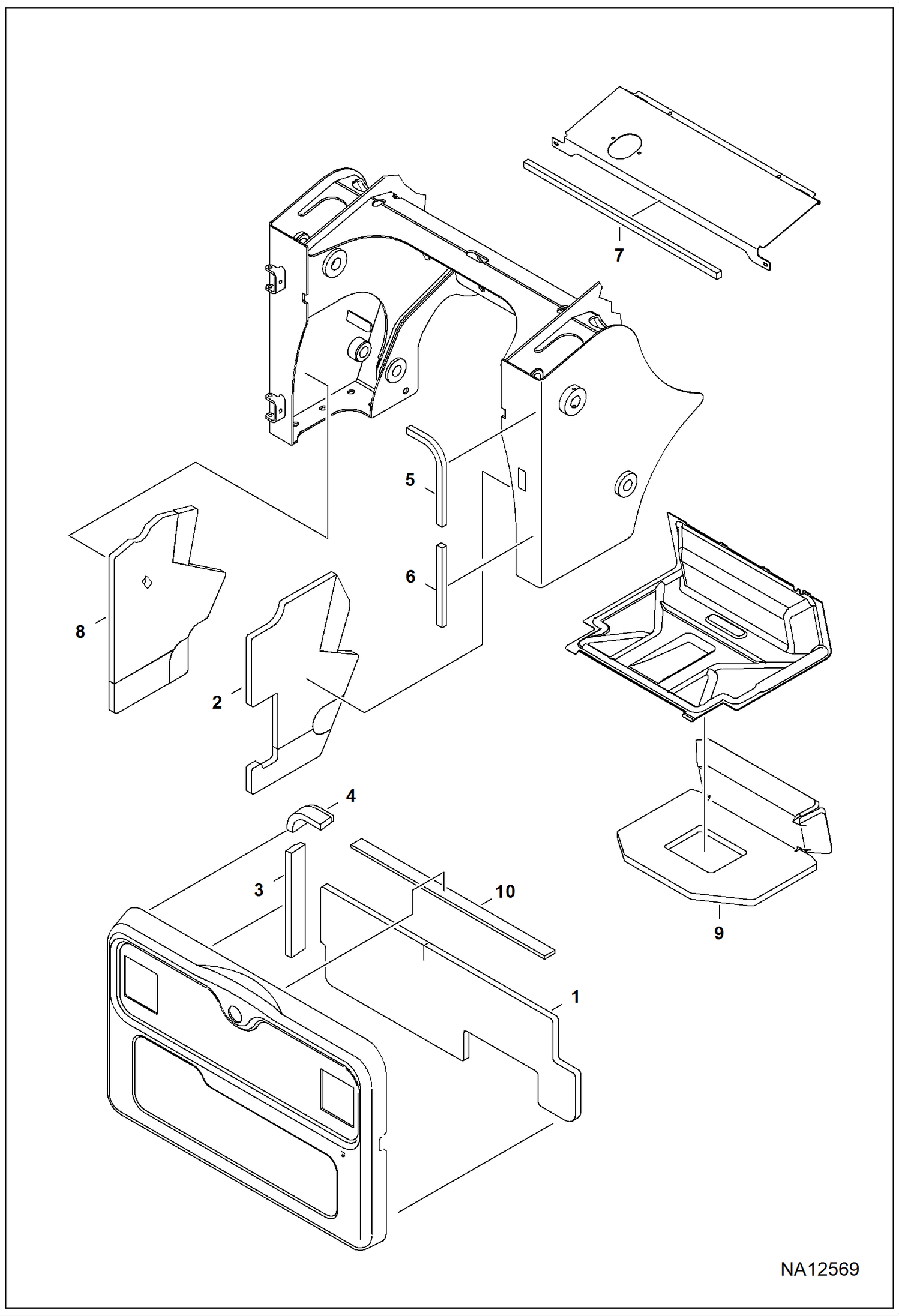 7

5

6

8

2

4

3

10

9

1

NA12569