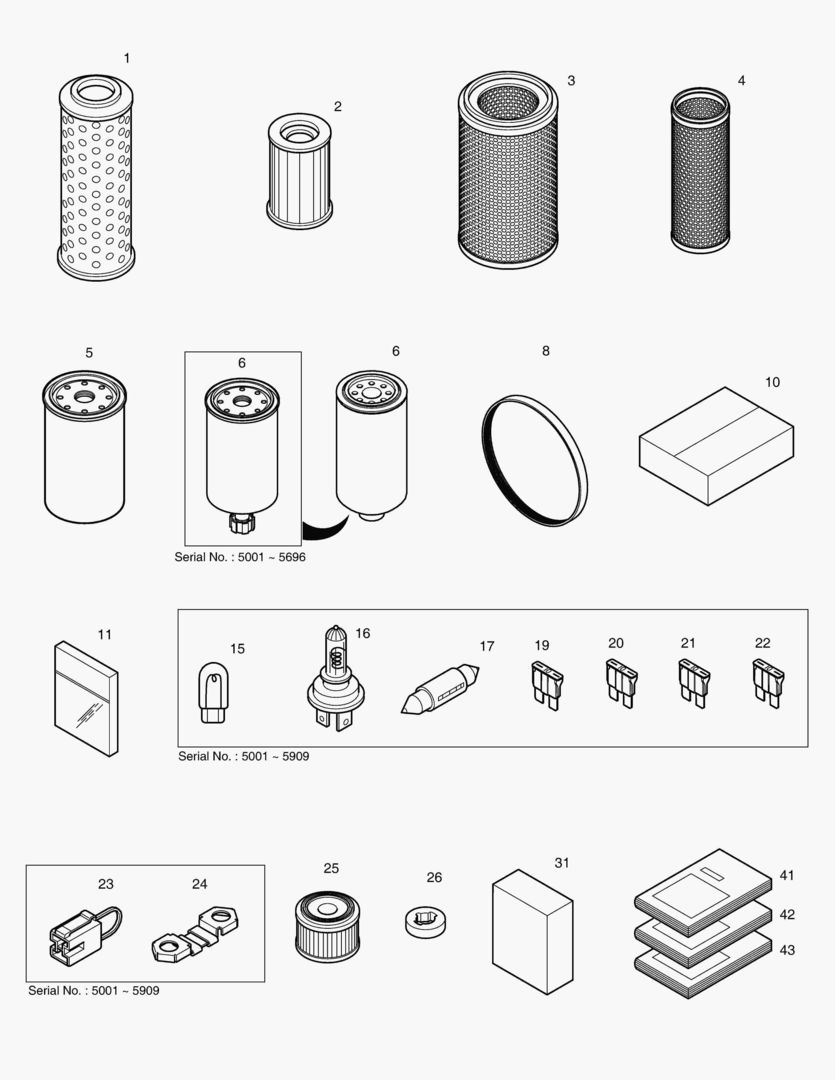 1
2
3
4
5
6
6
8
10
Serial No. : 5001 ~ 5696
11
15
16
17
19
20
21
22
Serial No. : 5001 ~ 5909
23
24
25
26
31
41
42
43
Serial No. : 5001 ~ 5909