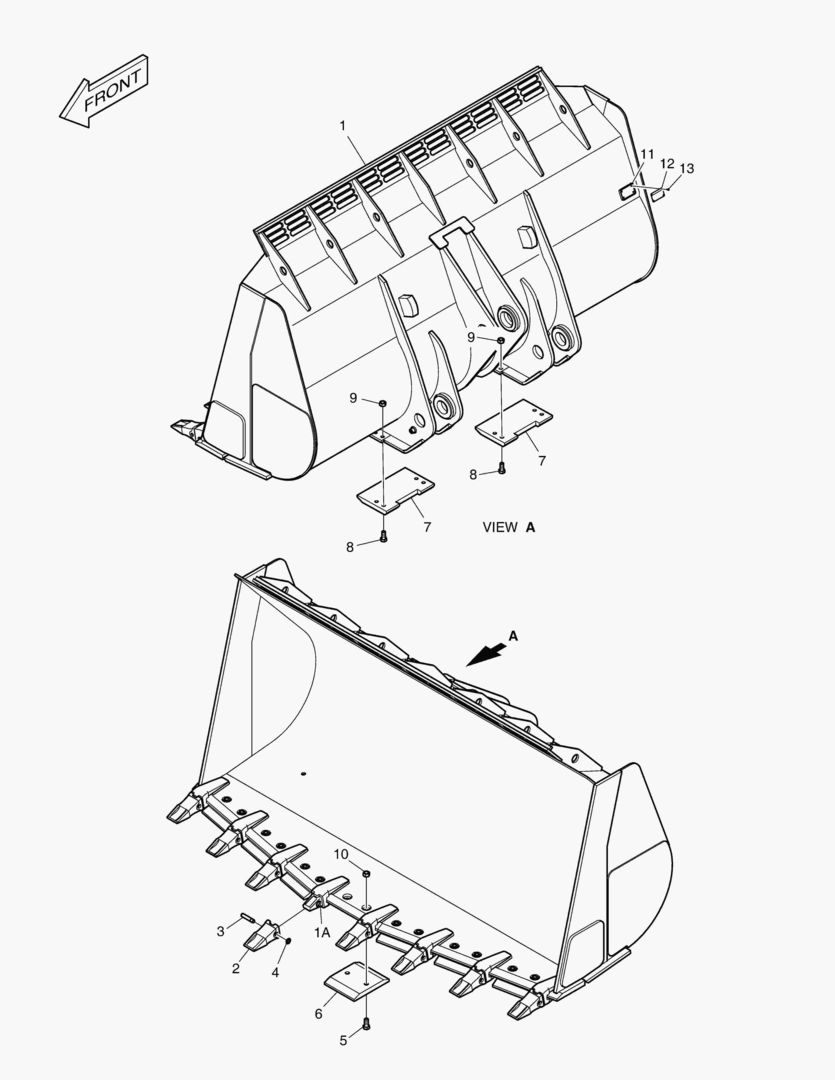 FRONT

1

11
12
13

9

9

7

8

7

8

VIEW A

A

10

3

1A

2

4

6

5