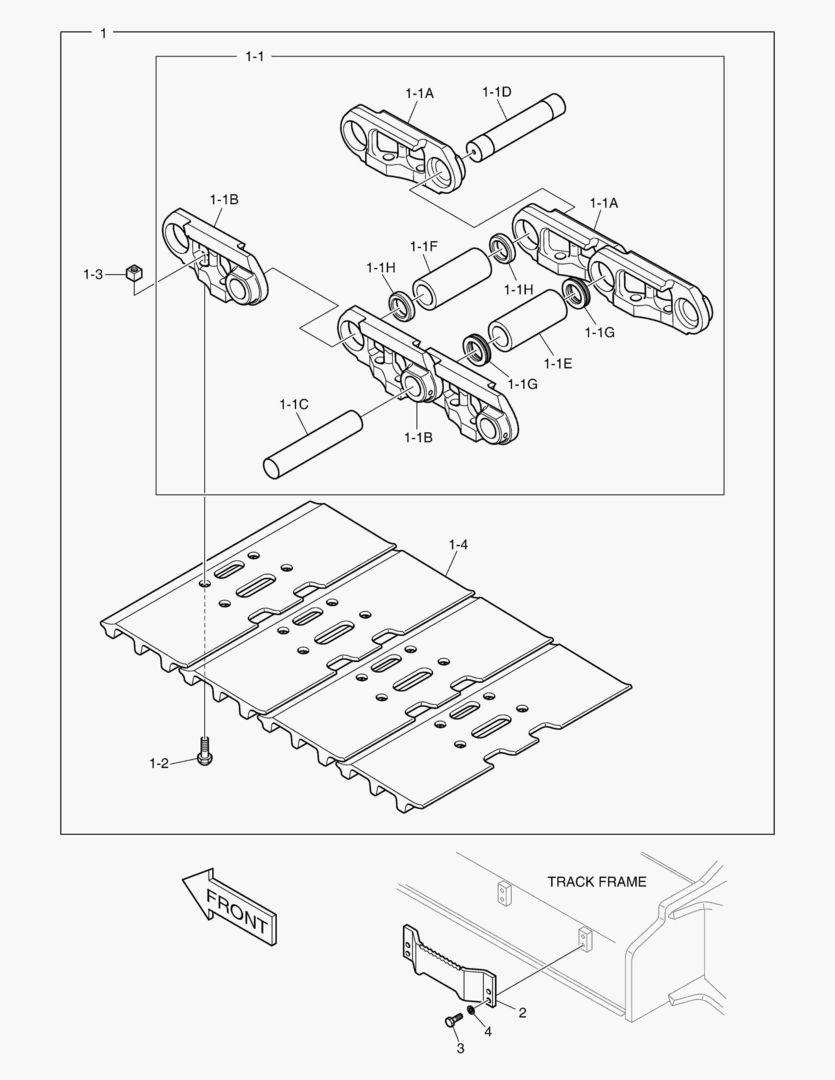 1

1-1

1-1A
1-1D
1-1B
1-1A
1-3
1-1F
1-1H
1-1H
1-1G
1-1E
1-1G
1-1C
1-1B

1-4

1-2

FRONT

TRACK FRAME

2
4
3