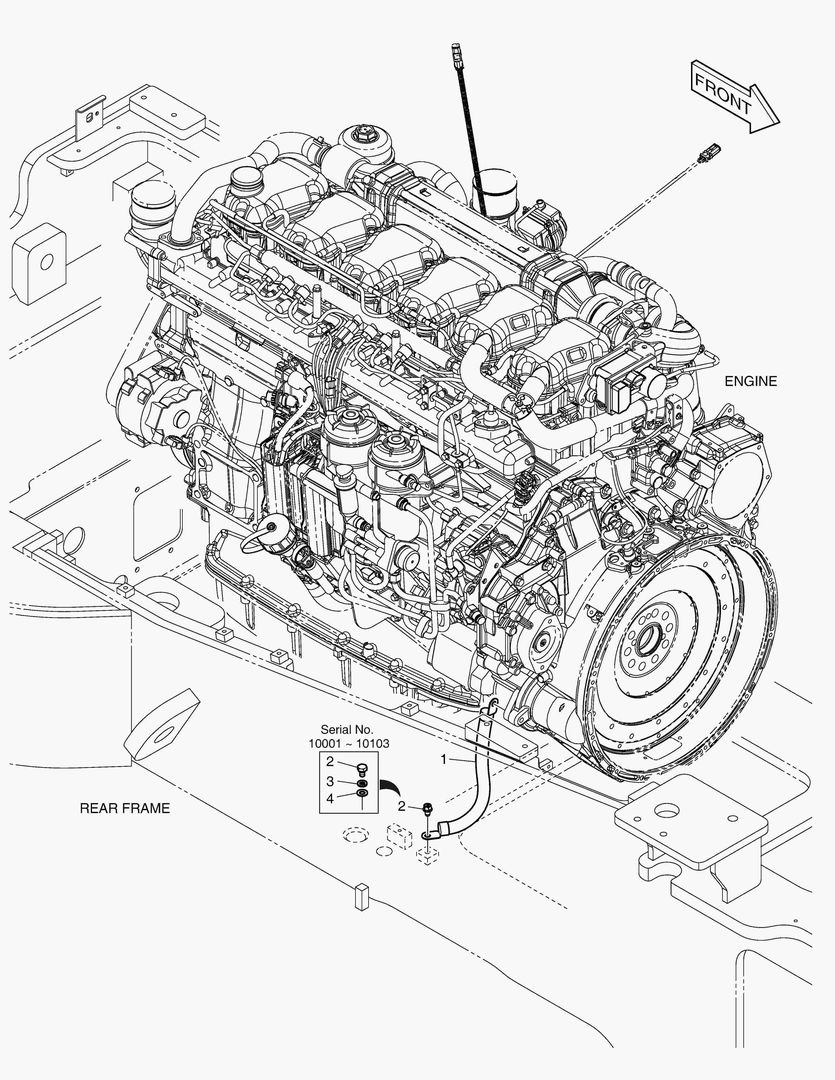 FRONT

ENGINE

Serial No.
10001 ~ 10103

2
3
4

1

2

REAR FRAME