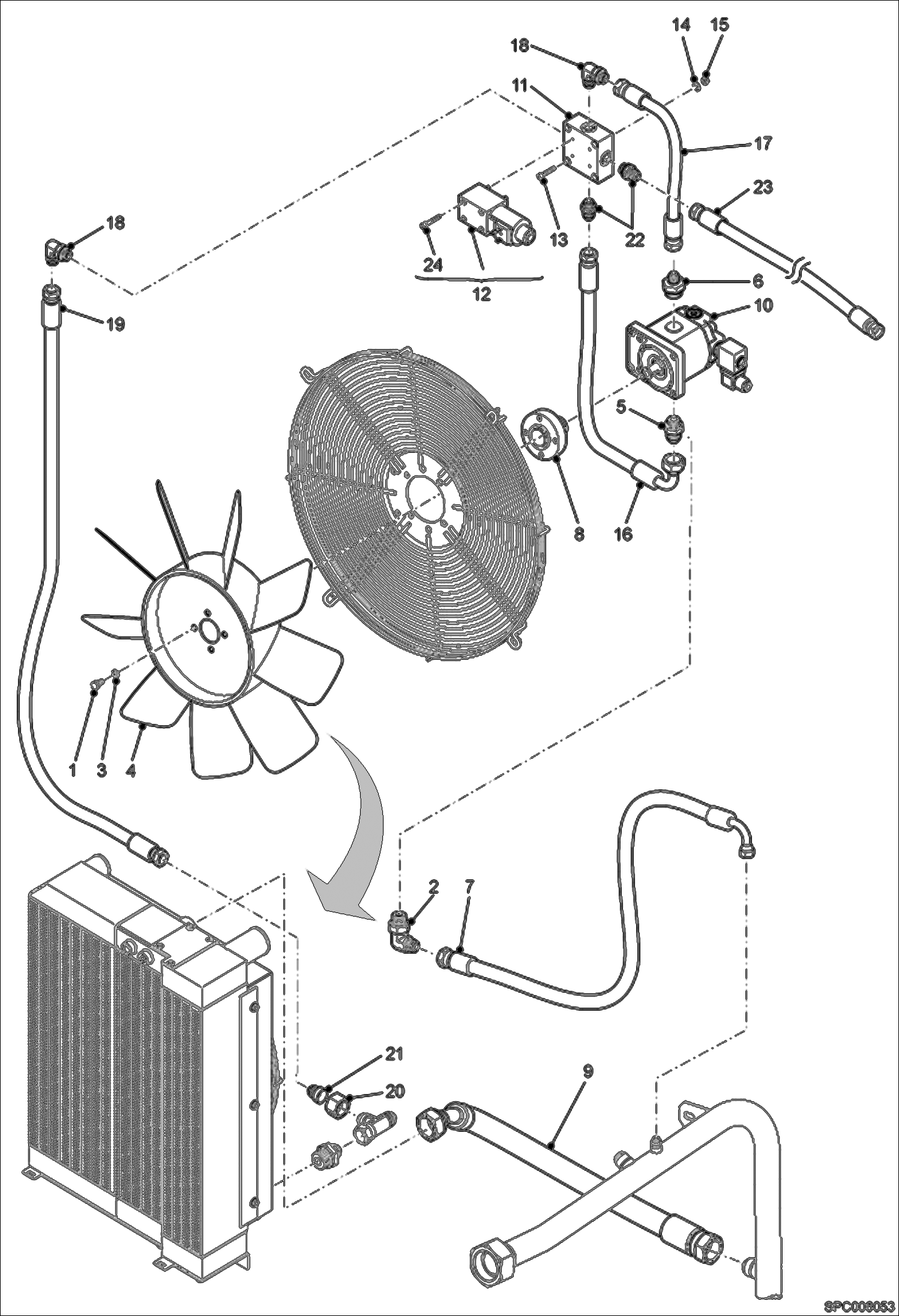 14
15
18
11
17
23
13
22
24
12
18
19
6
10
5
8
16
1
3
4
2
7
21
20
9
SPC008053