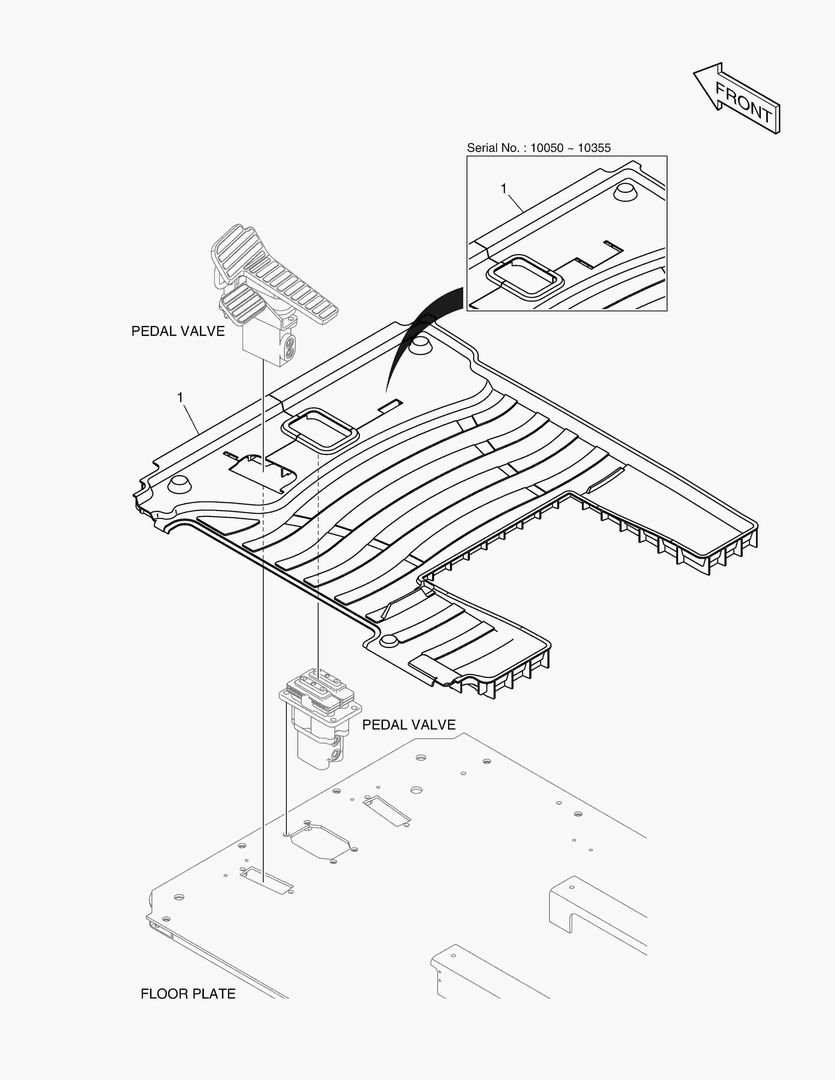 FRONT

Serial No. : 10050 ~ 10355

1

PEDAL VALVE

1

PEDAL VALVE

FLOOR PLATE