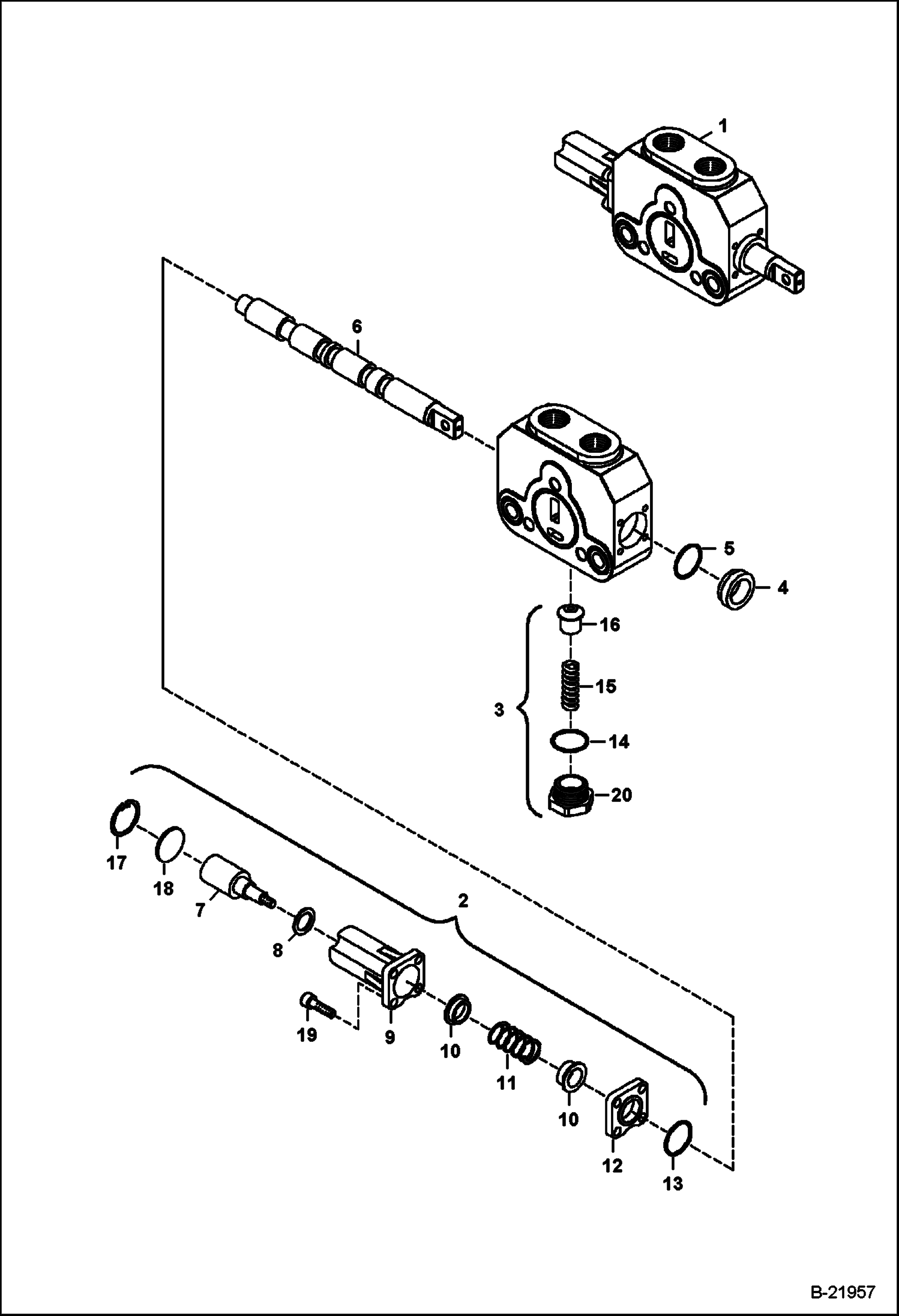 1

6

5

4

16

15

3

14

20

17

18

7

2

8

19

9

10

11

10

12

13

B-21957