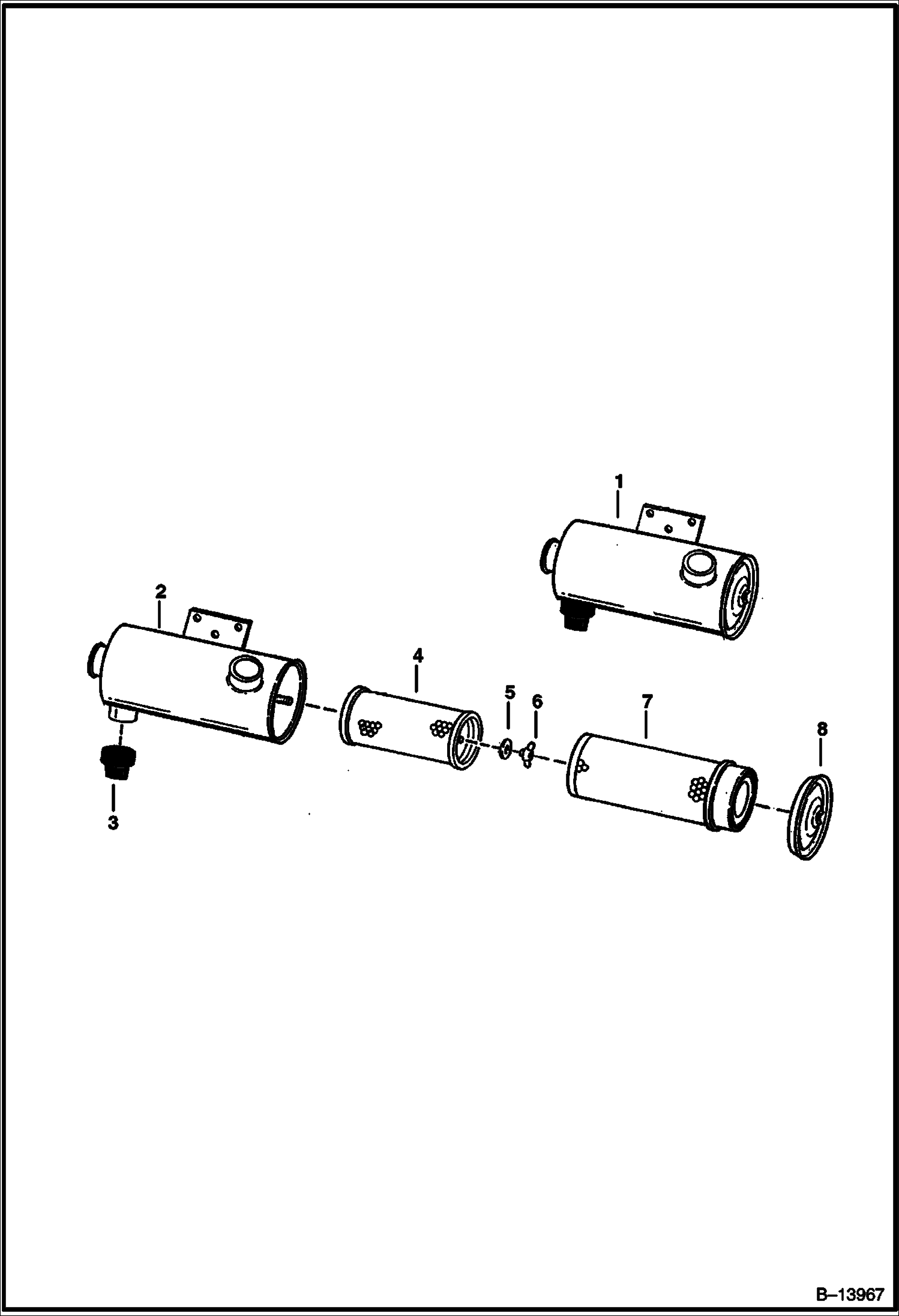 1

2

4

5

6

7

8

3

B–13967