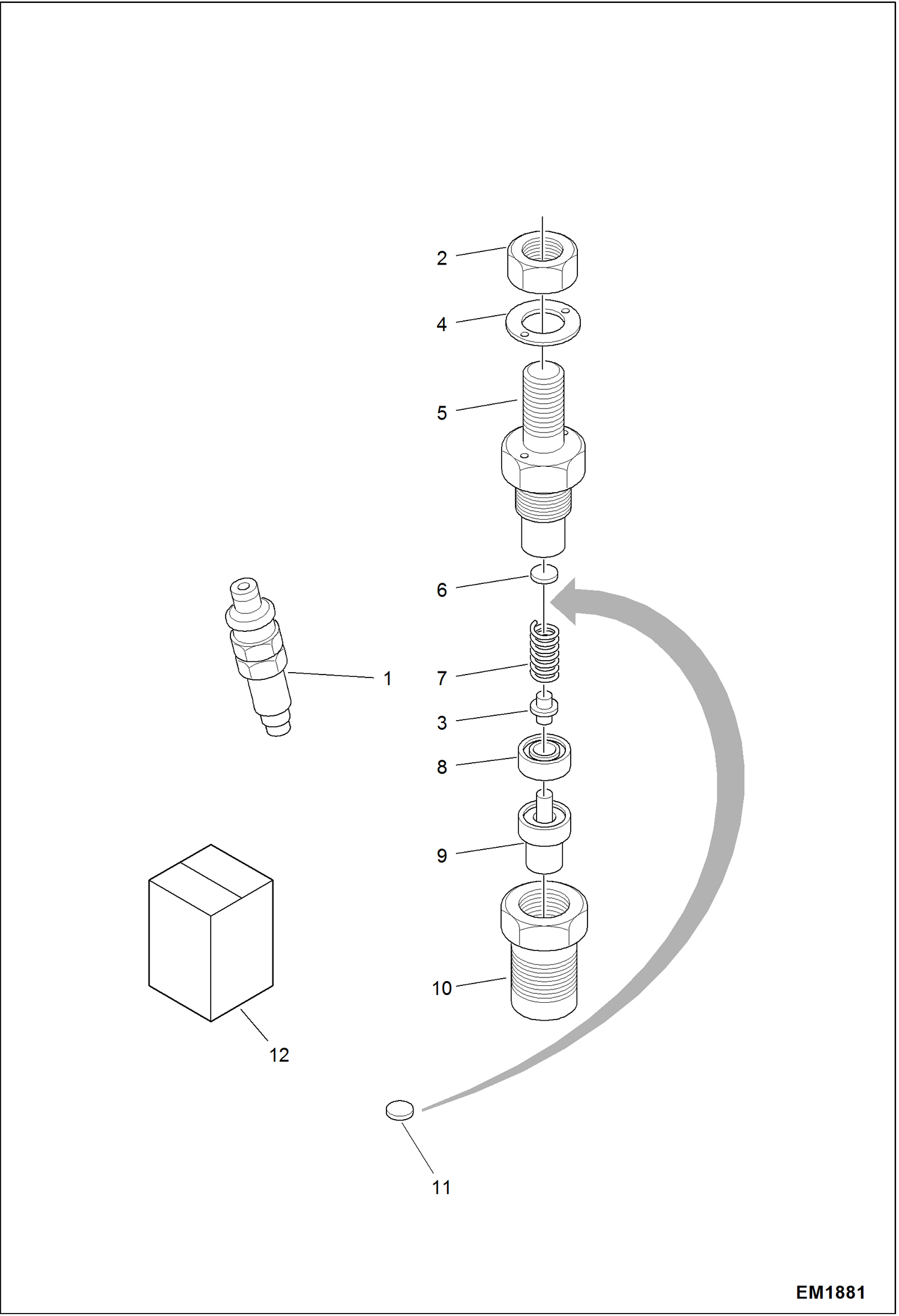 2
4
5
6
1
7
3
8
9
10
12
11
EM1881