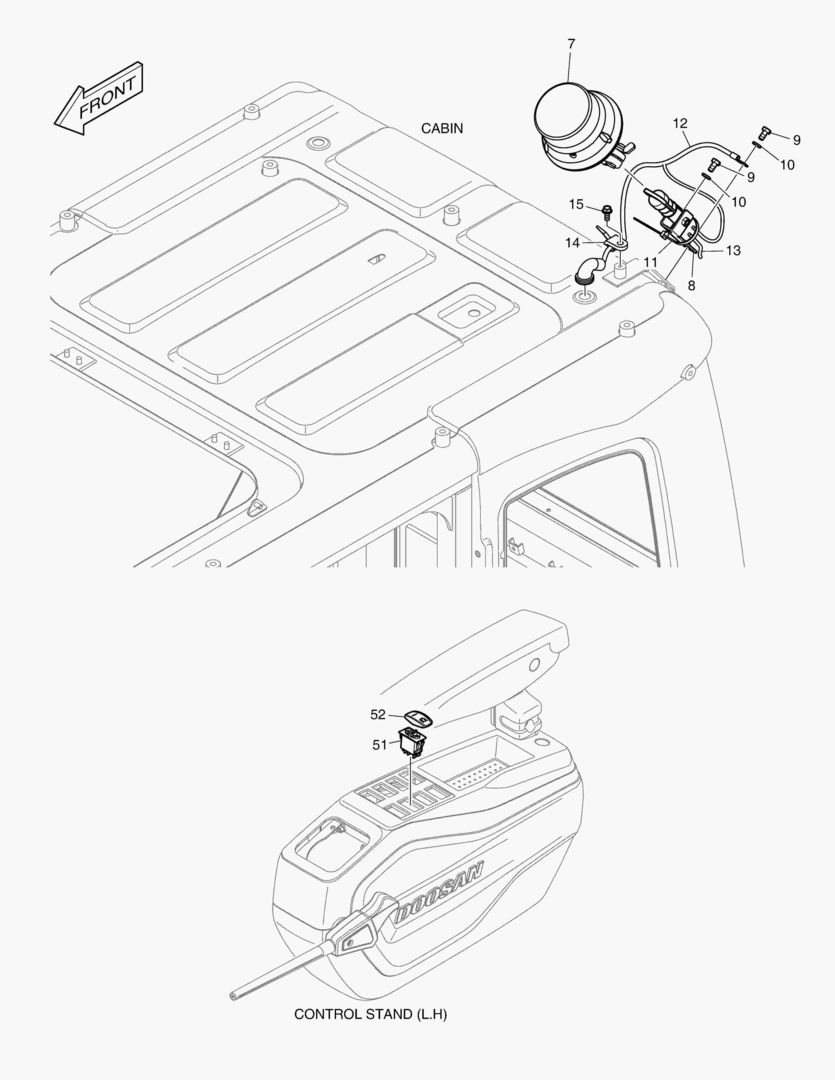 FRONT

CABIN

7
12
9
10
9
10
15
14
11
13
8

52
51

DOOSAN

CONTROL STAND (L.H)