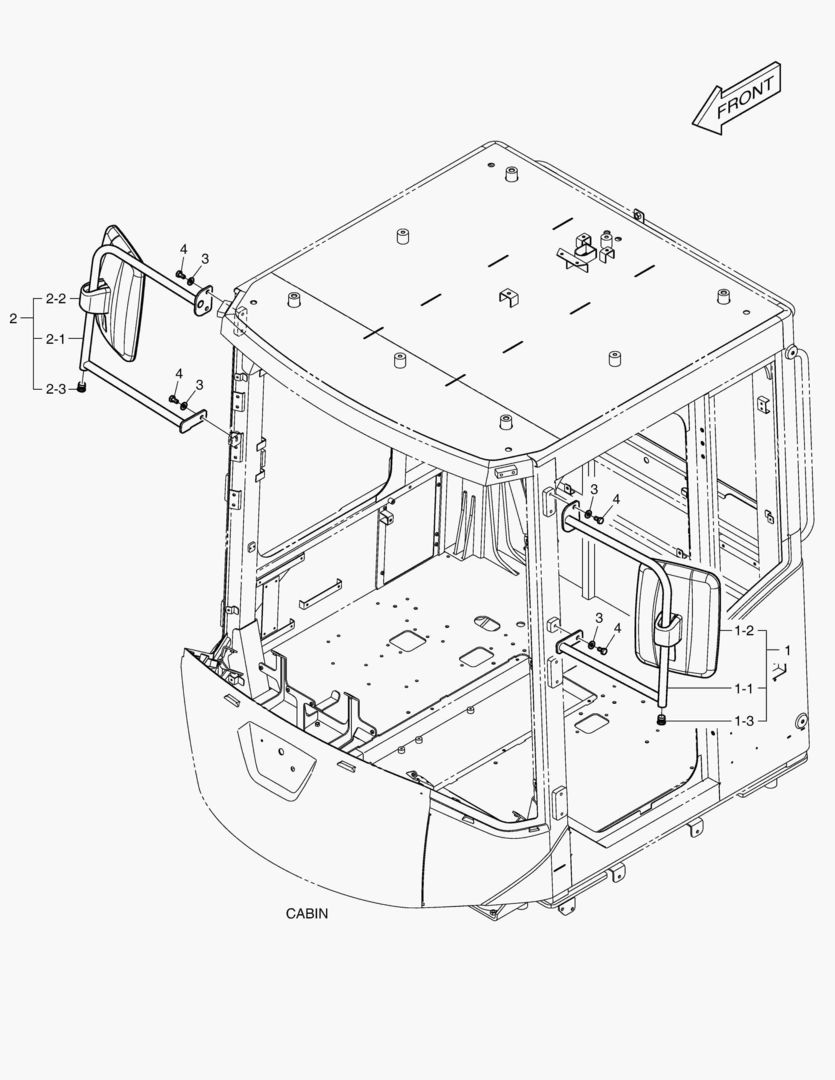 FRONT

4
3
2
2-2
2-1
2-3
4
3

3
4

3
4
1-2
1
1-1
1-3

CABIN