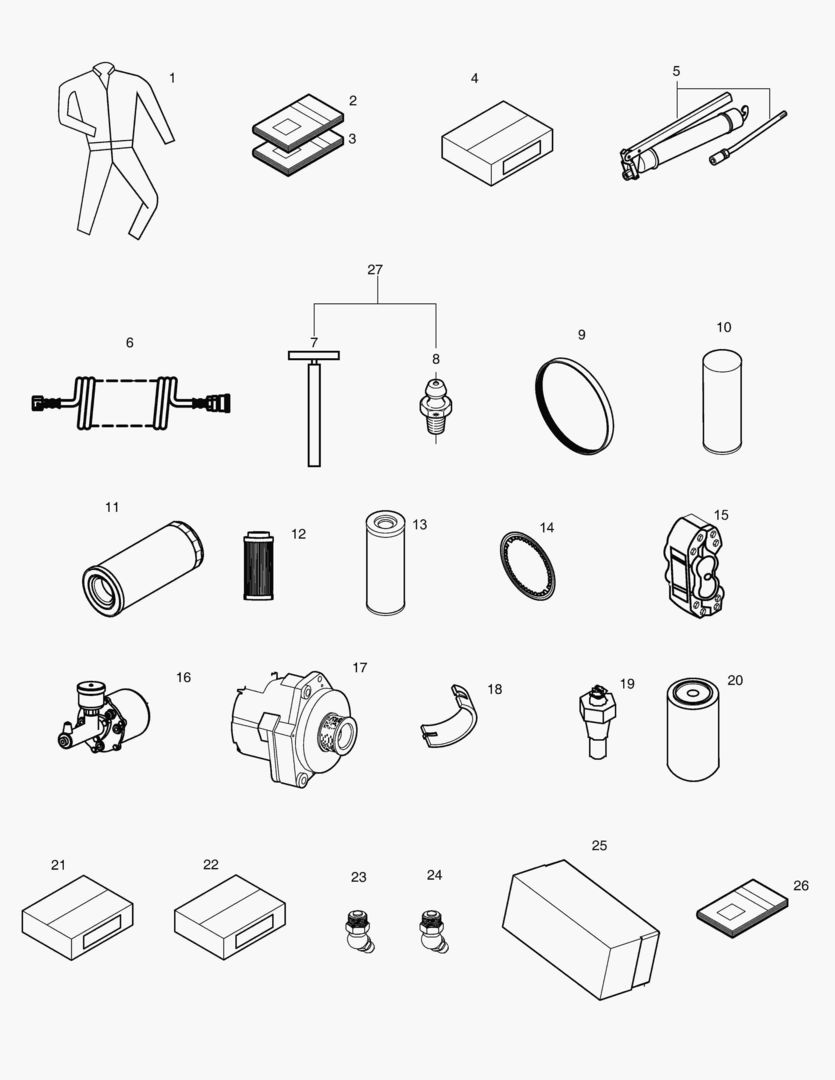 1
2
3
4
5
27
6
7
8
9
10
11
12
13
14
15
16
17
18
19
20
21
22
23
24
25
26