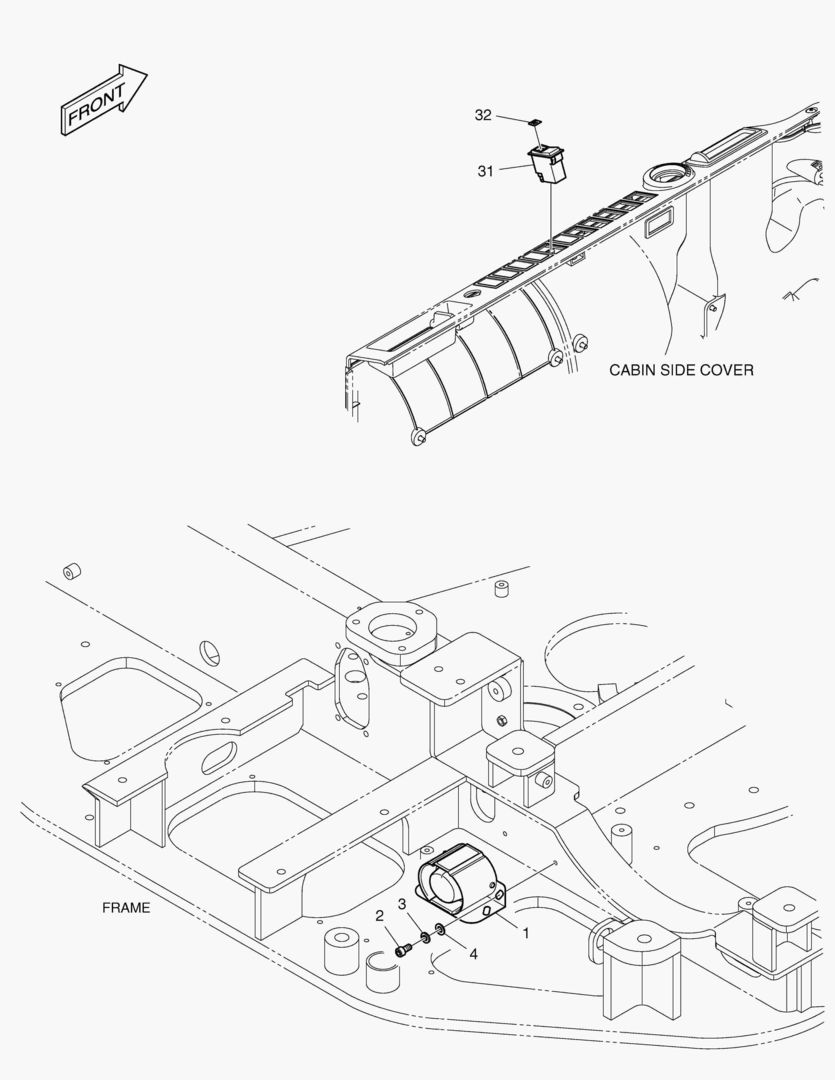 FRONT

32

31

CABIN SIDE COVER

FRAME

2

3

4

1