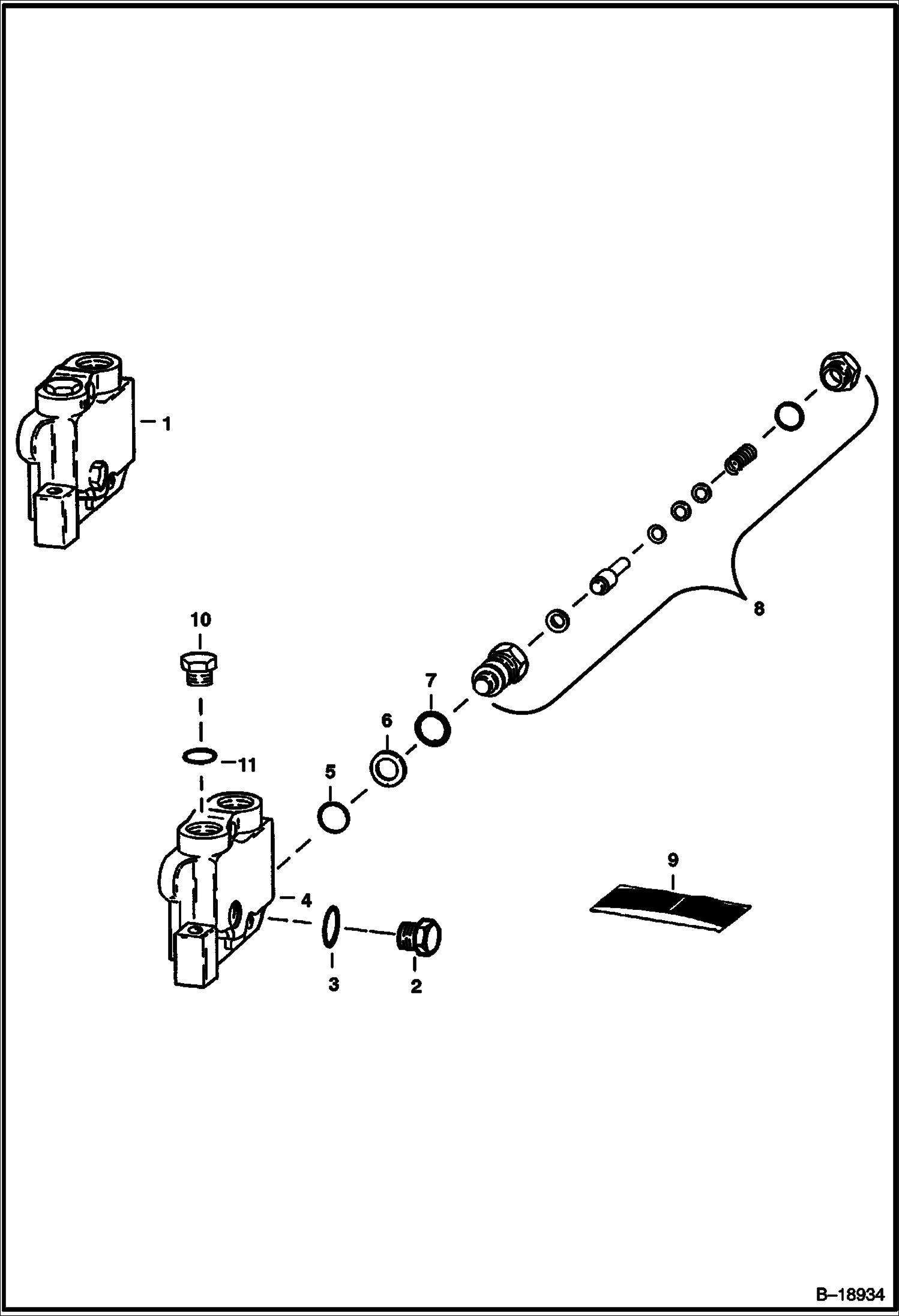 1

8

10

7

6

11

5

9

4

3

2

B–18934