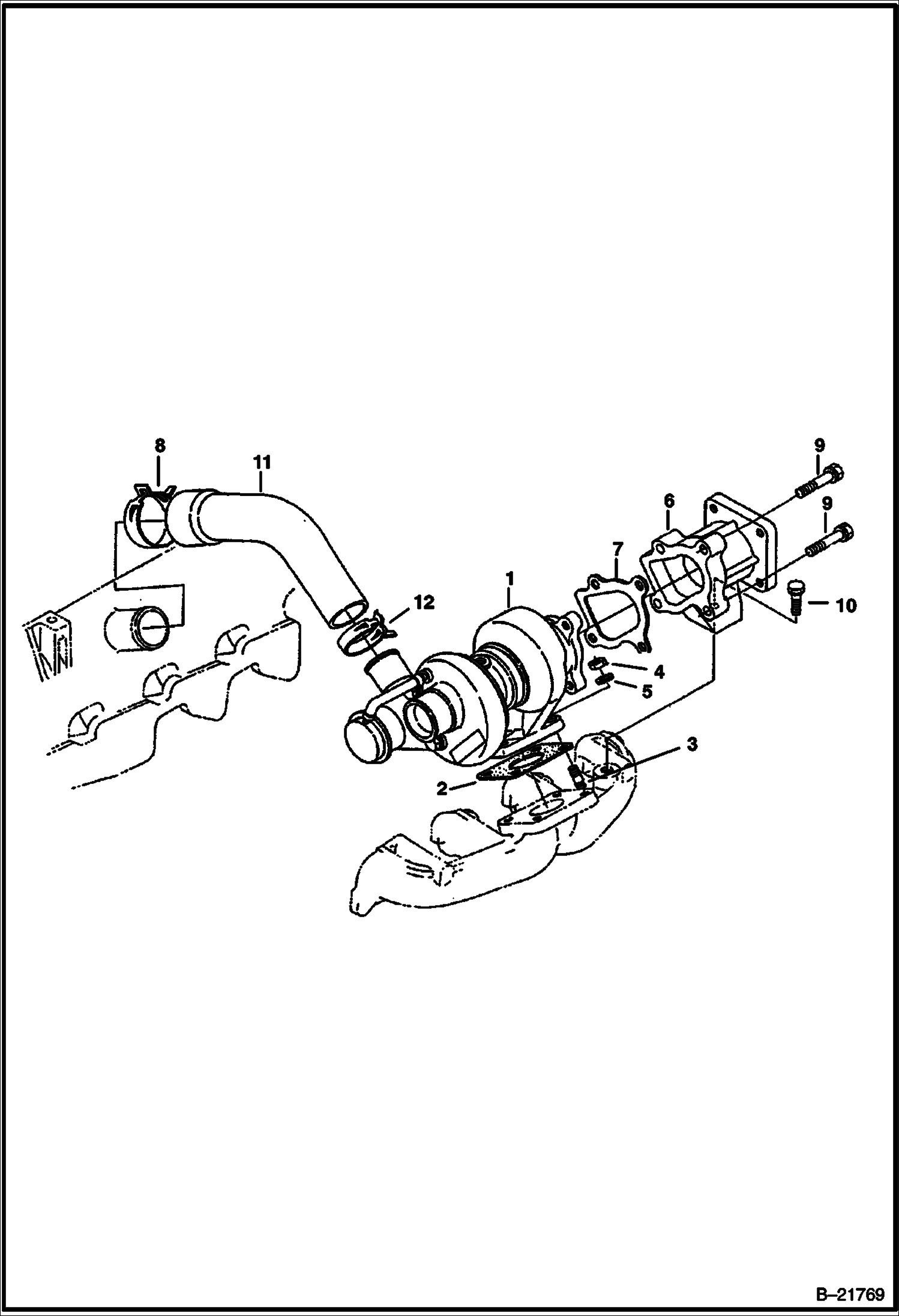 8
11
9
6
9
7
1
12
10
4
5
3
2
B–21769