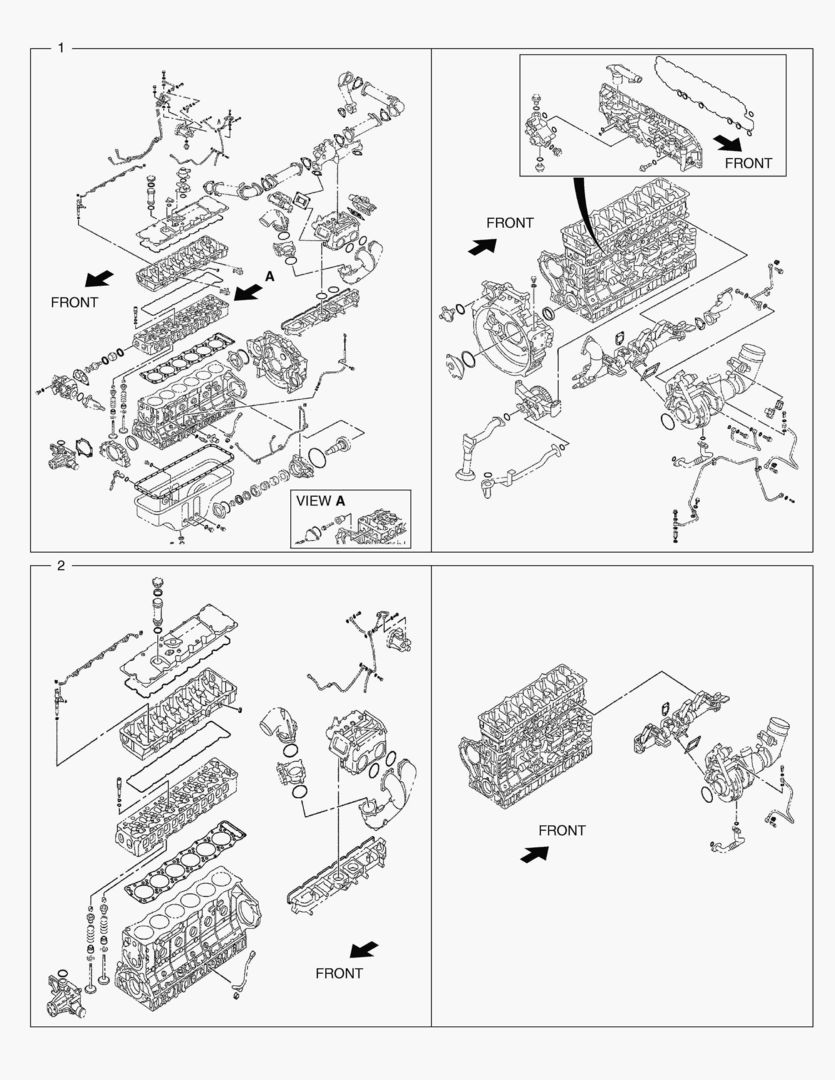 1

FRONT

A

VIEW A

FRONT

FRONT

2

FRONT

FRONT