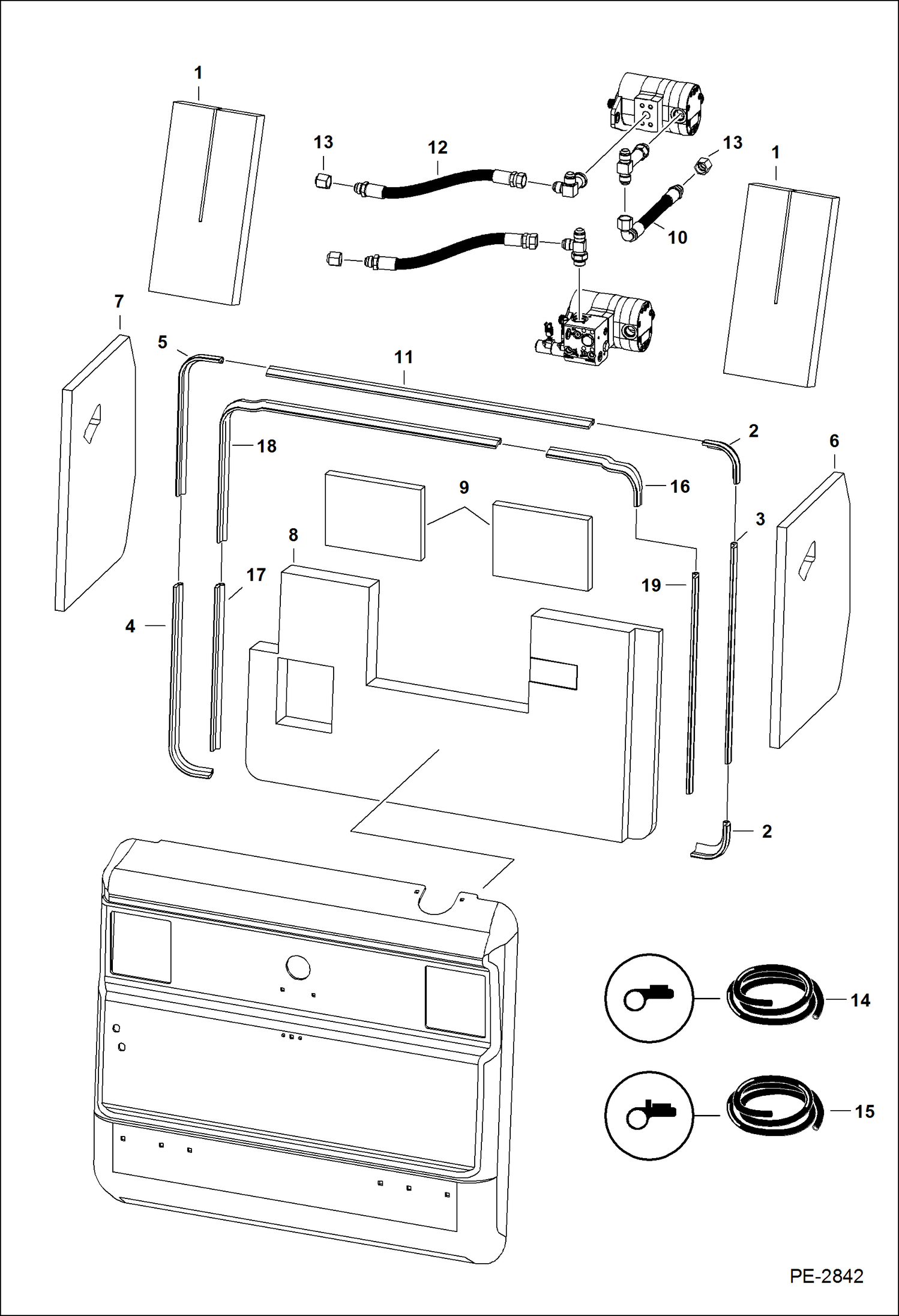 1
13
12
13
1
10
7
5
11
2
6
18
9
16
3
8
17
19
4
2
14
15
PE-2842