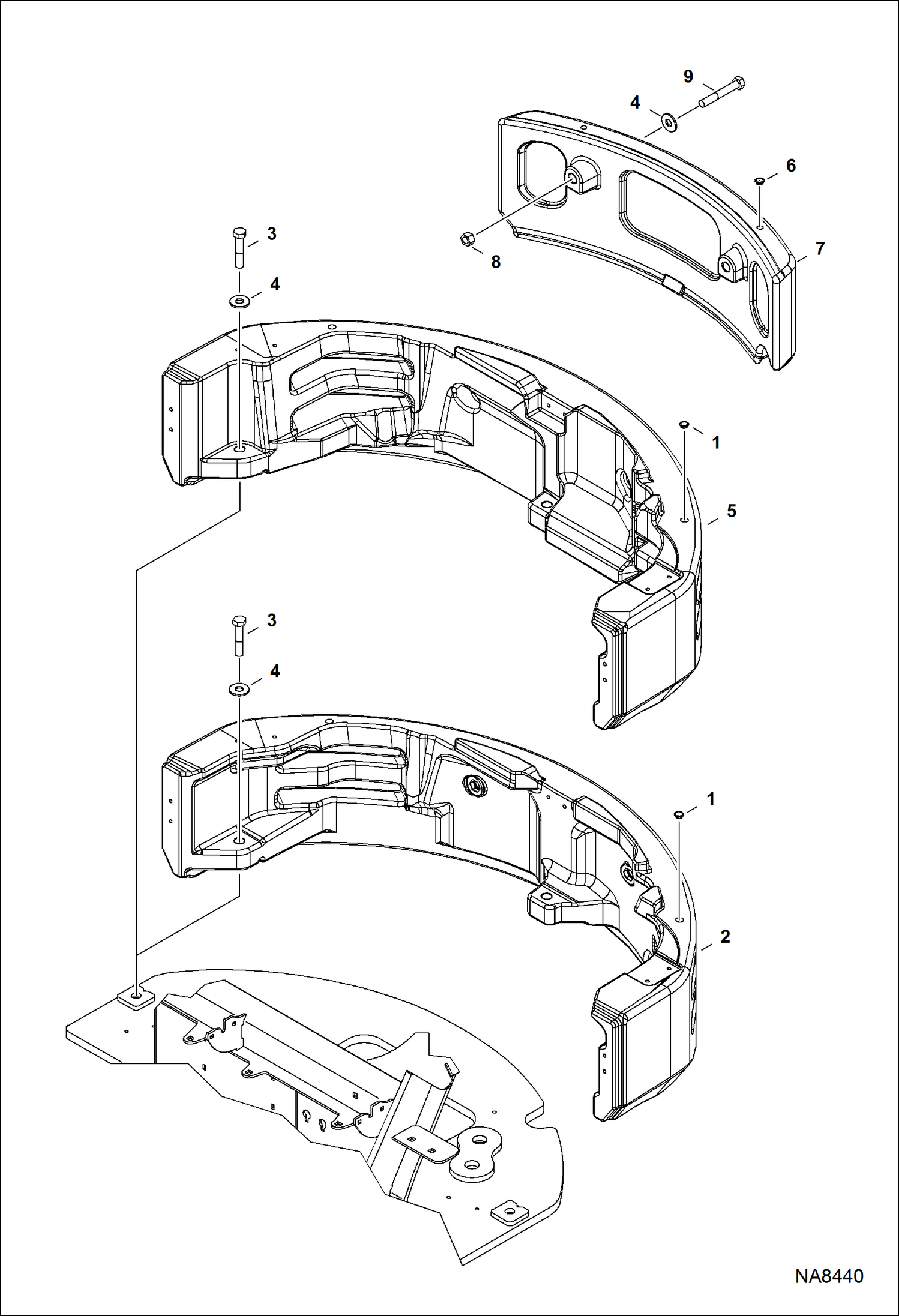 9
4
6
7
8
3
4
1
5
3
4
1
2
NA8440