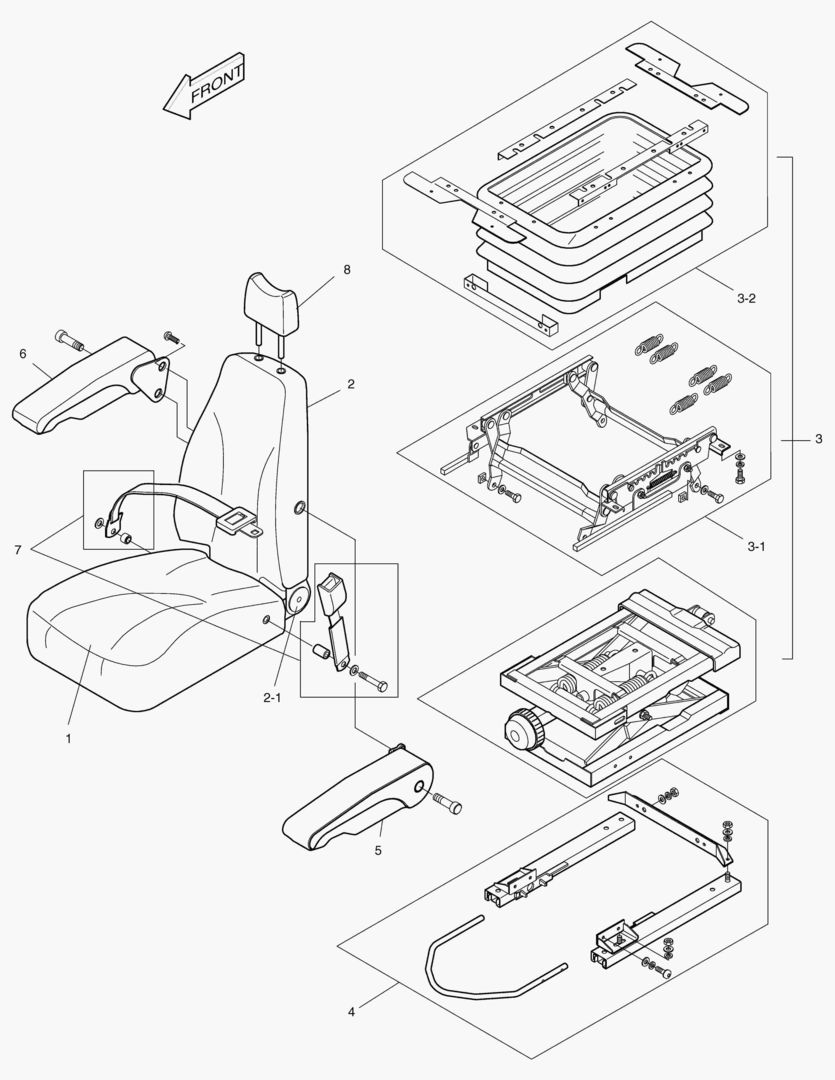 FRONT

8

6

2

3-2

3

7

3-1

2-1

1

5

4