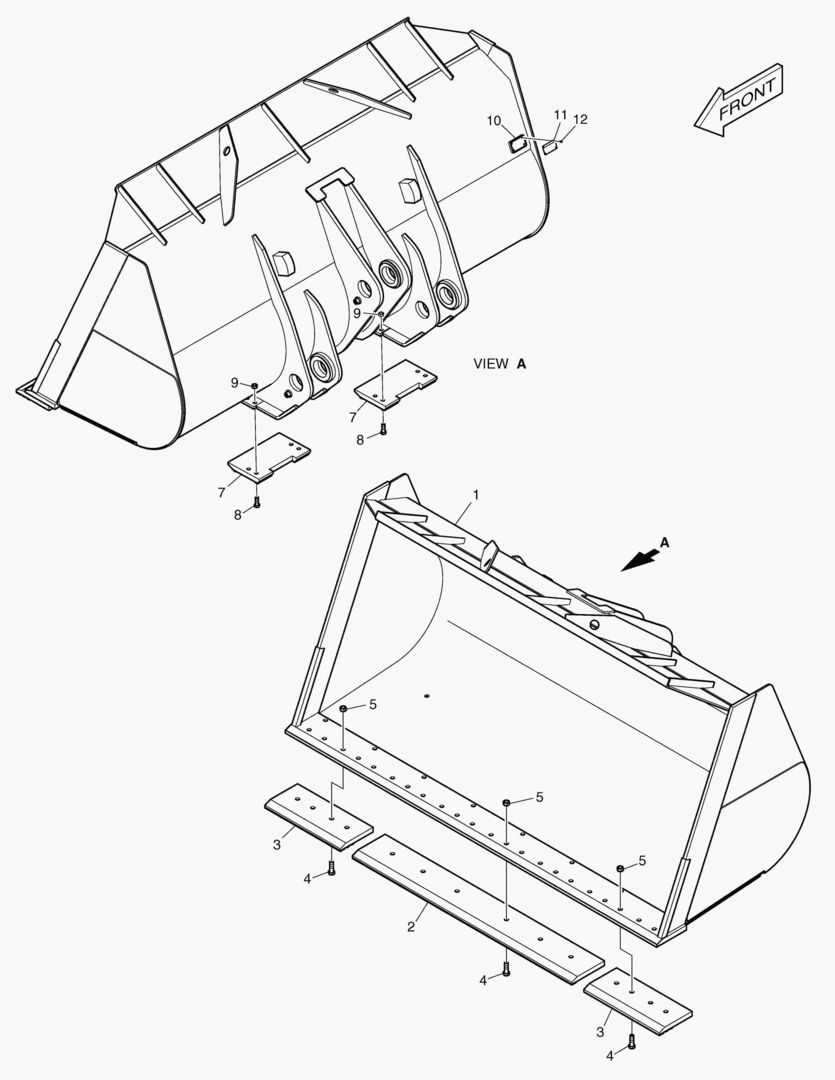 FRONT

10
11
12

9
9
VIEW A
7
8
7
8

1
A
5
5
5
3
4
2
4
3
4