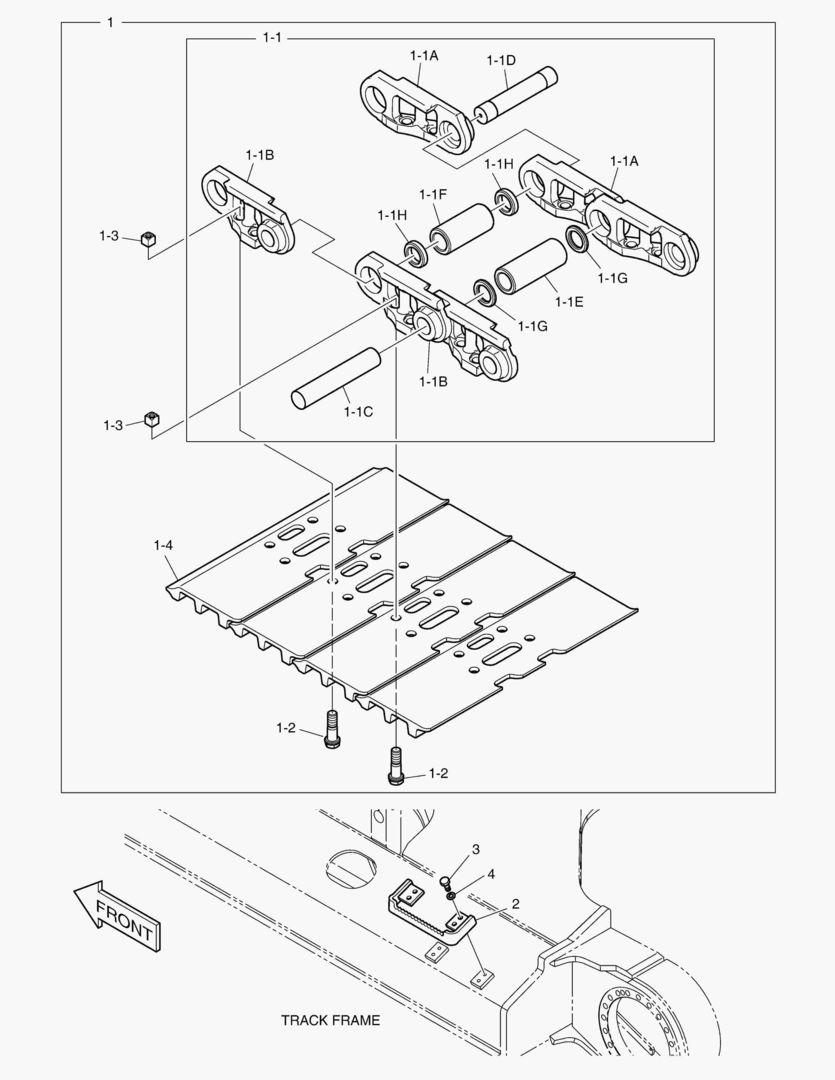 1
1-1
1-1A
1-1D
1-1B
1-1H
1-1A
1-1F
1-1H
1-3
1-1G
1-1E
1-1G
1-1B
1-1C
1-3
1-4
1-2
1-2
3
4
2
FRONT
TRACK FRAME