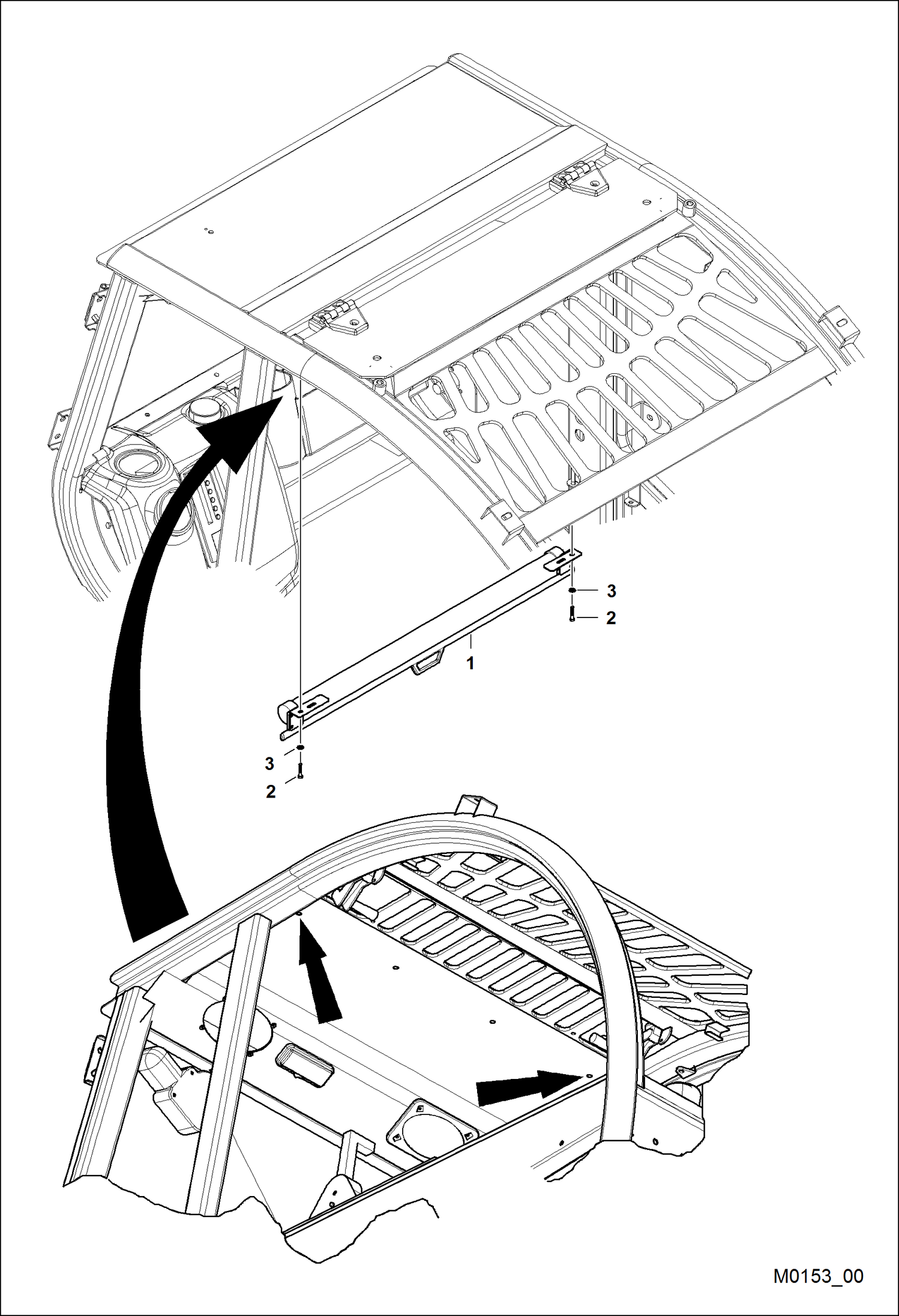 3
2
1
3
2
M0153_00