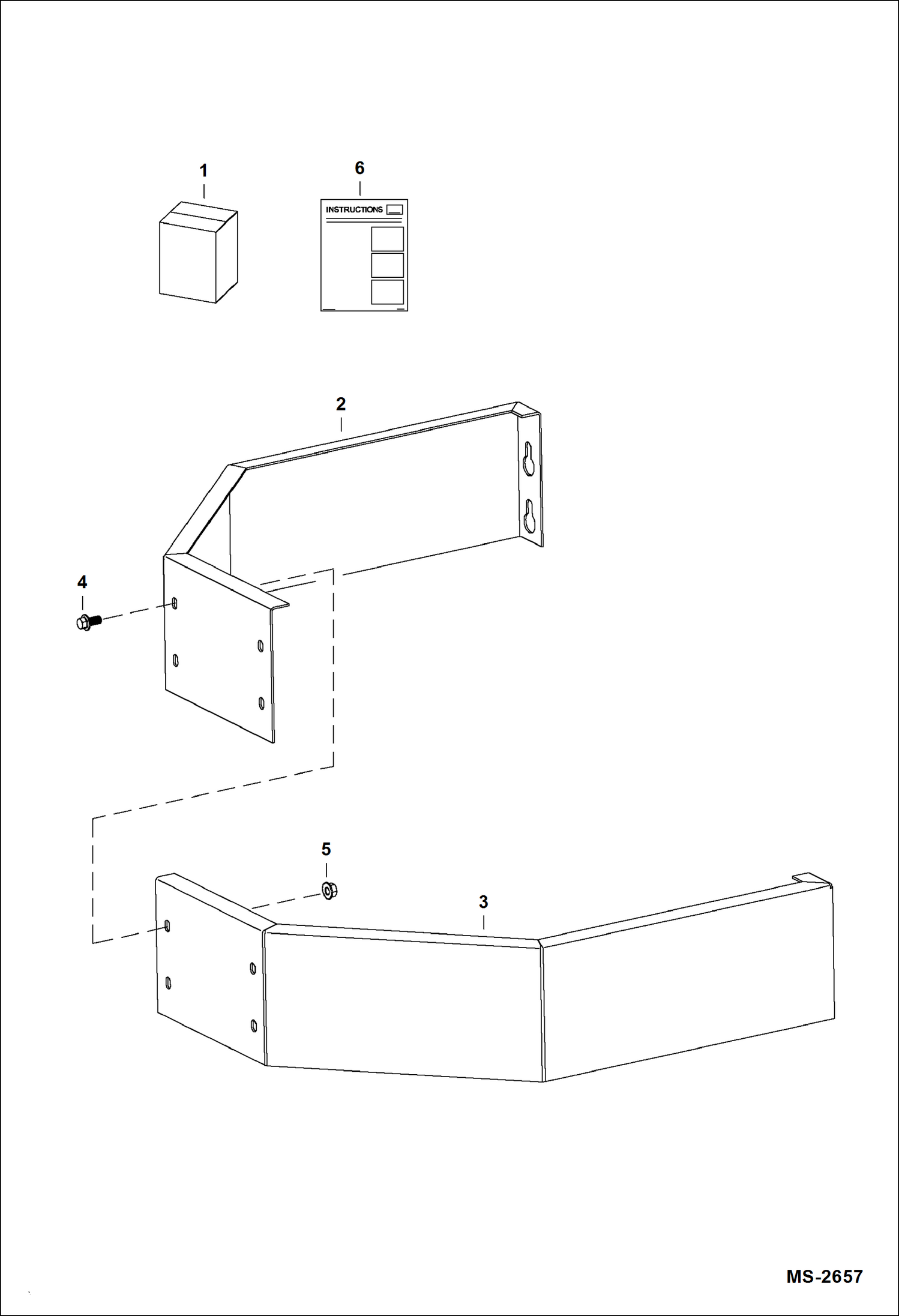 1

6

INSTRUCTIONS

2

4

5

3

MS-2657