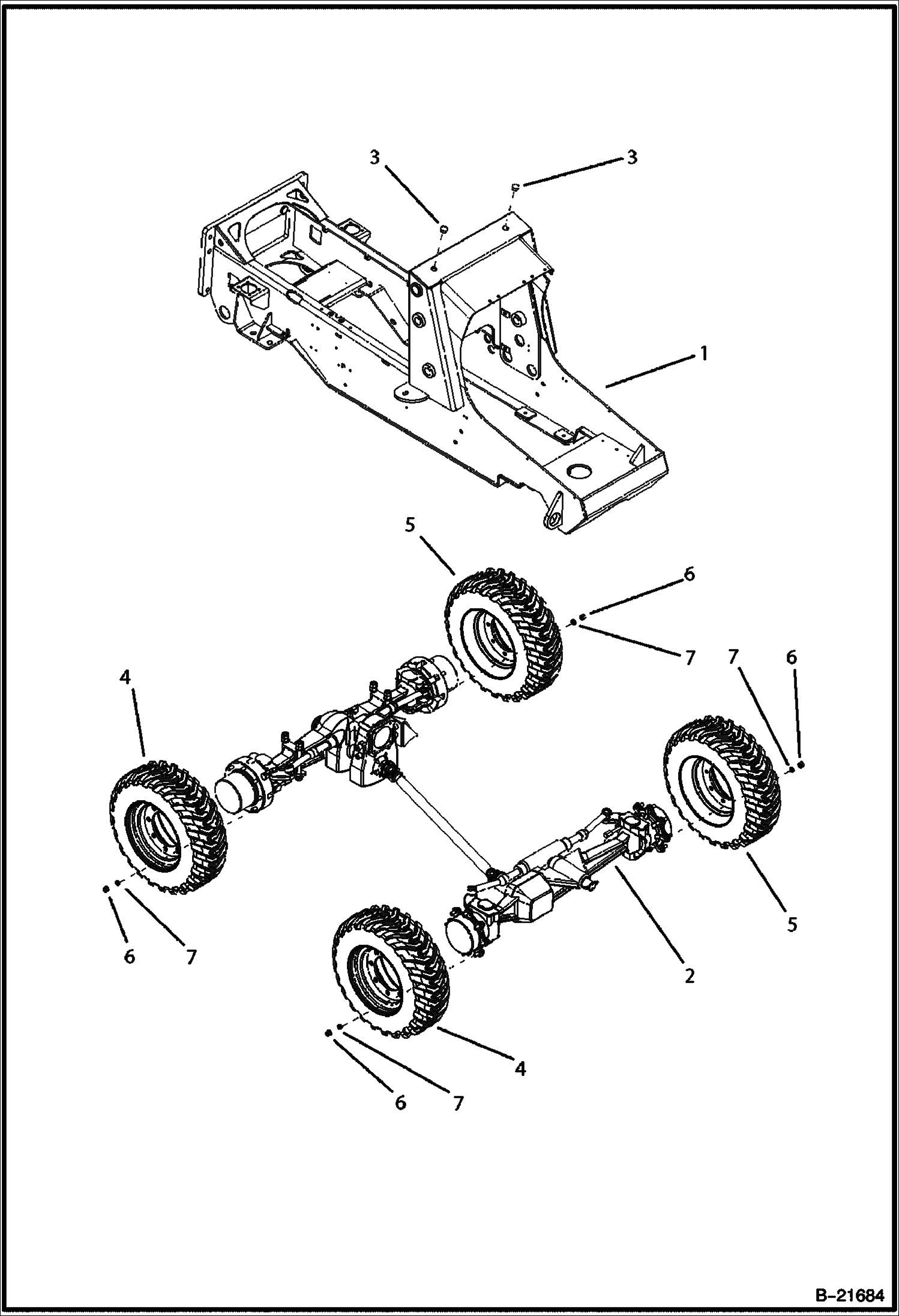 3
3
1
5
6
7
7
6
4
5
2
6
7
4
6
7
B-21684