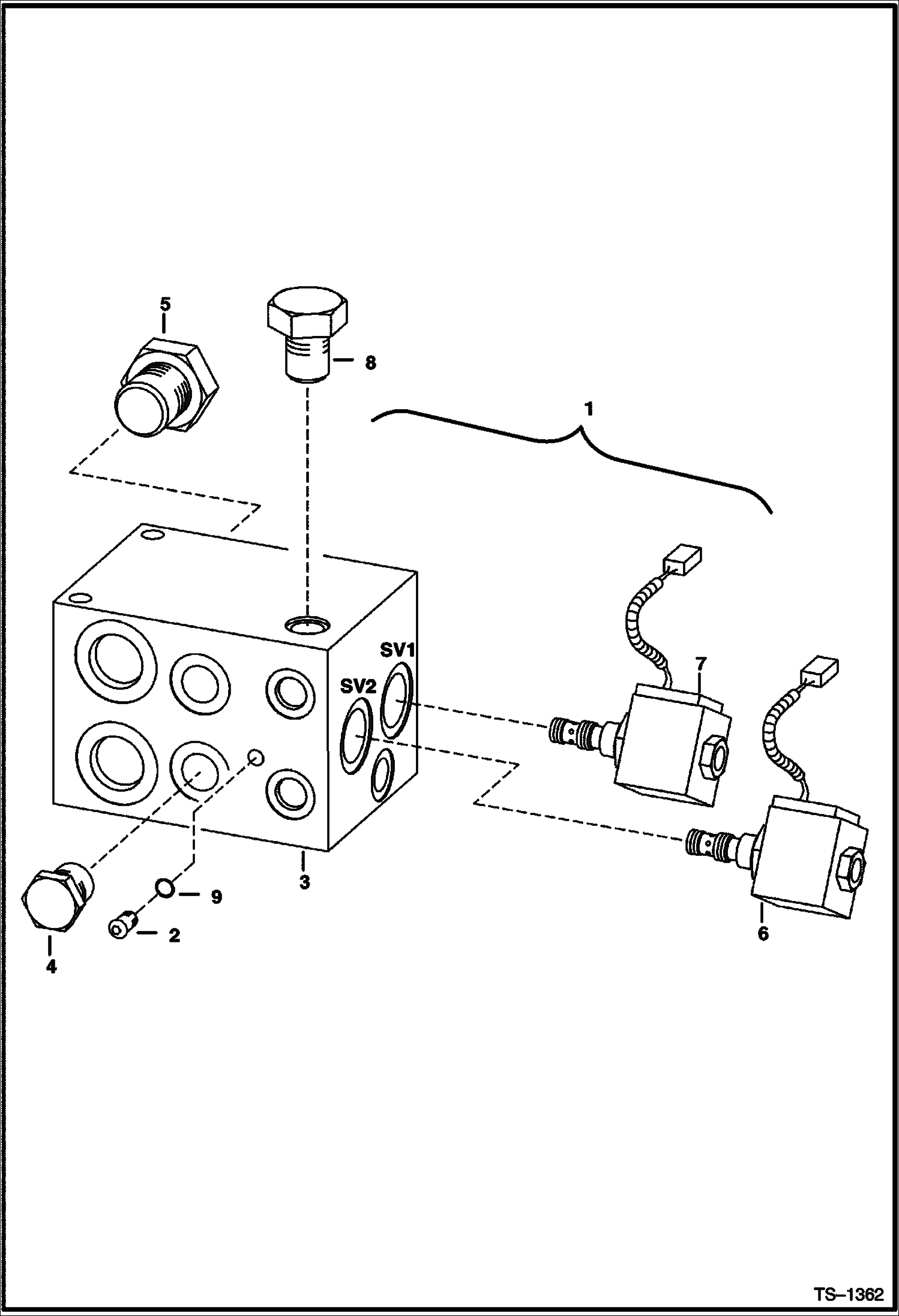 5

8

1

SV1

SV2

7

3

9

2

4

6

TS–1362