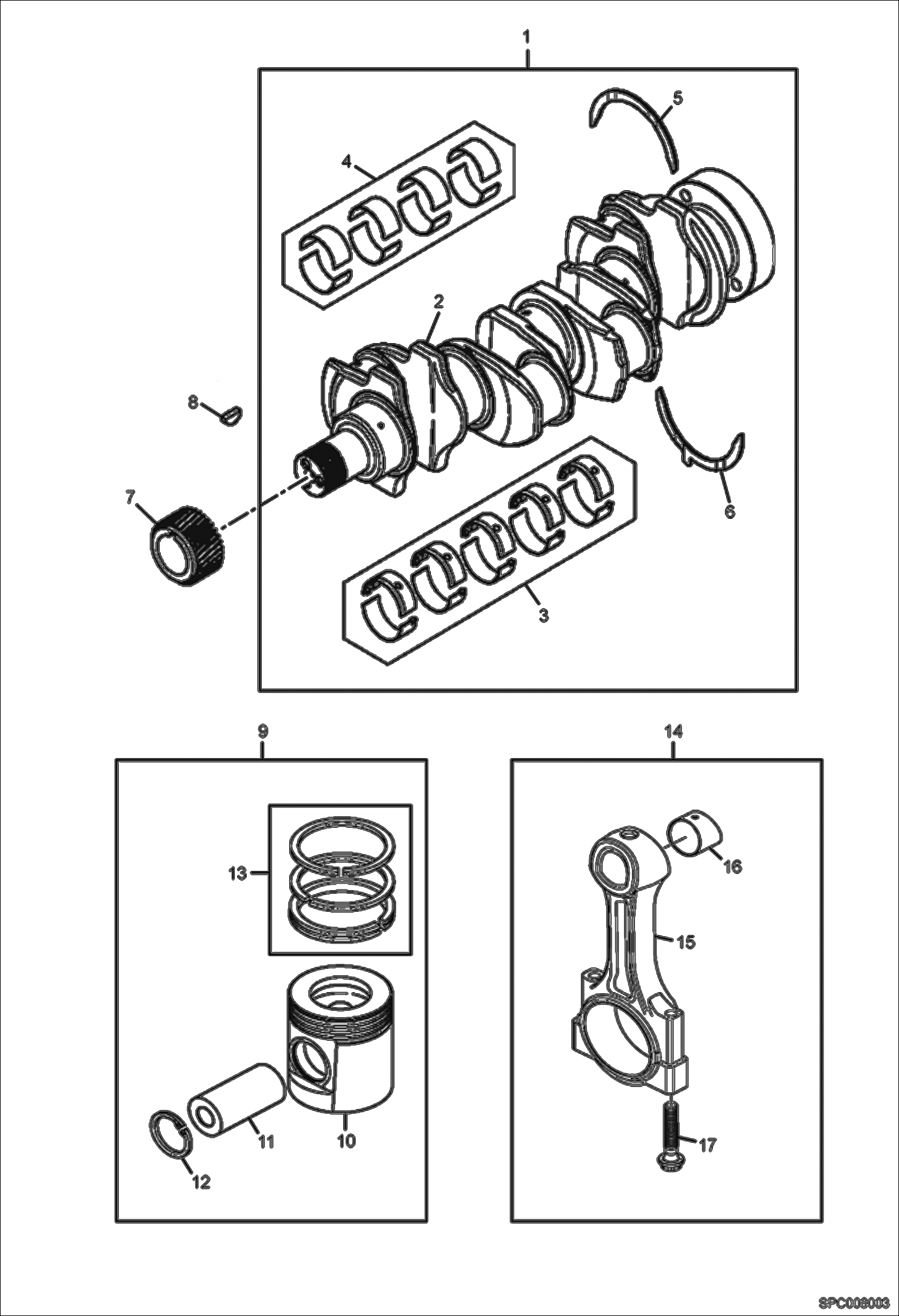 1
5
4
2
8
7
6
3
9
14
13
16
15
11
10
12
17
SPC008003