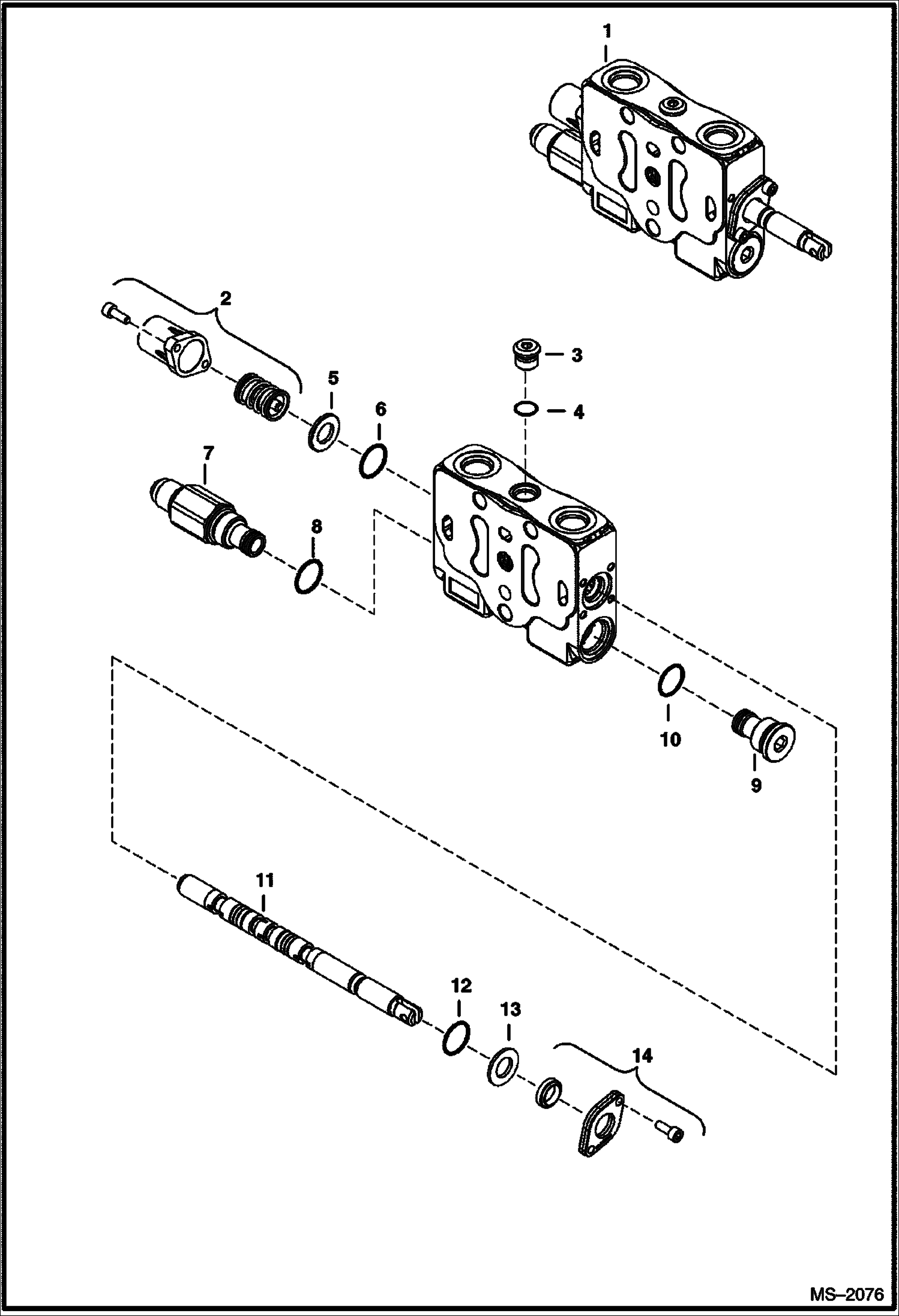 1
2
3
4
5
6
7
8
10
9
11
12
13
14
MS–2076