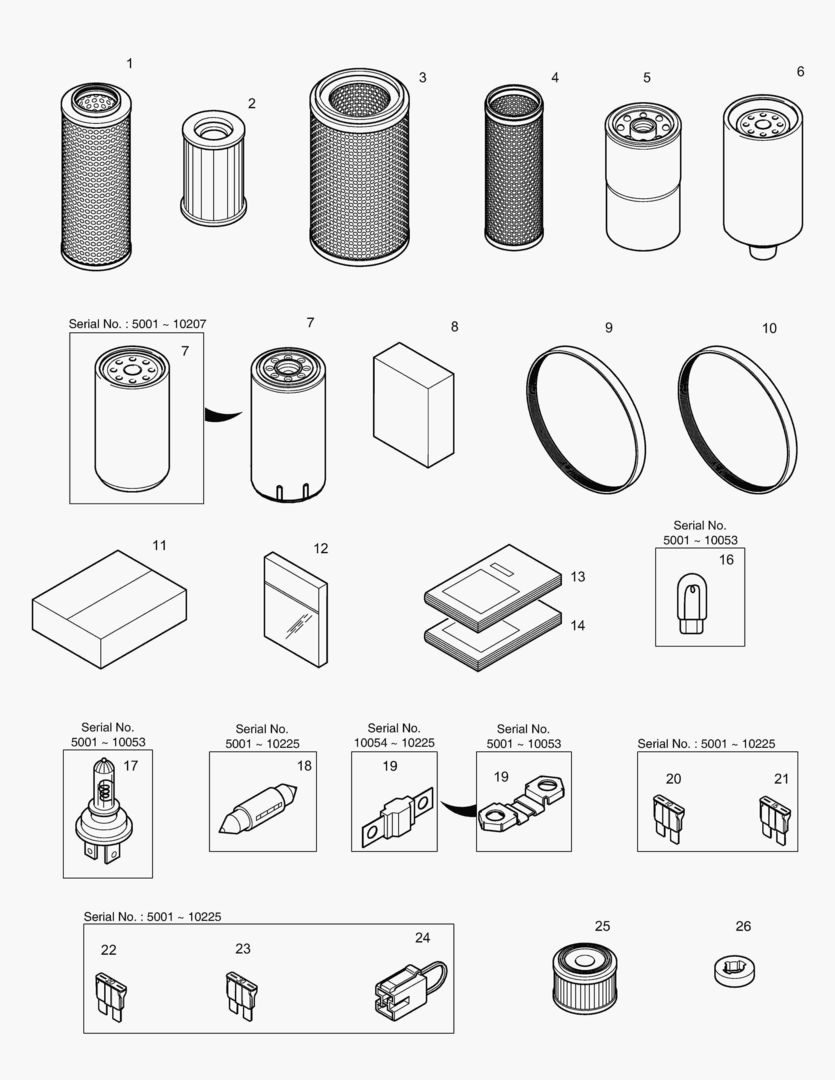 1
2
3
4
5
6

Serial No. : 5001 ~ 10207
7
7
8
9
10

11
12
13
14

Serial No.
5001 ~ 10053
16

Serial No.
5001 ~ 10053
17

Serial No.
5001 ~ 10225
18

Serial No.
10054 ~ 10225
19

Serial No.
5001 ~ 10053
19

Serial No. : 5001 ~ 10225
20
21

Serial No. : 5001 ~ 10225
22
23
24

25
26