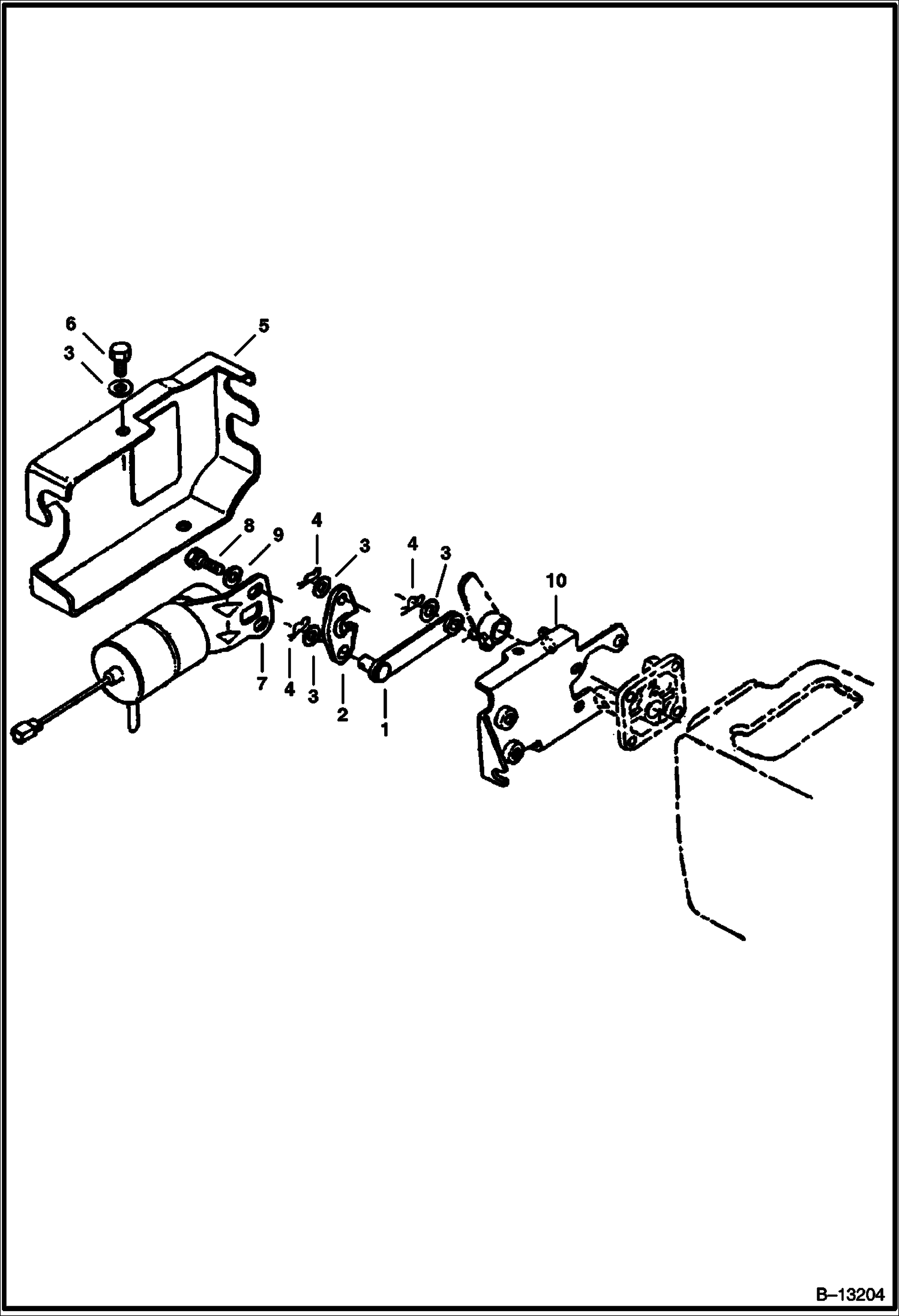 6
5
3
8
9
4
3
4
3
10
7
4
3
2
1
B–13204