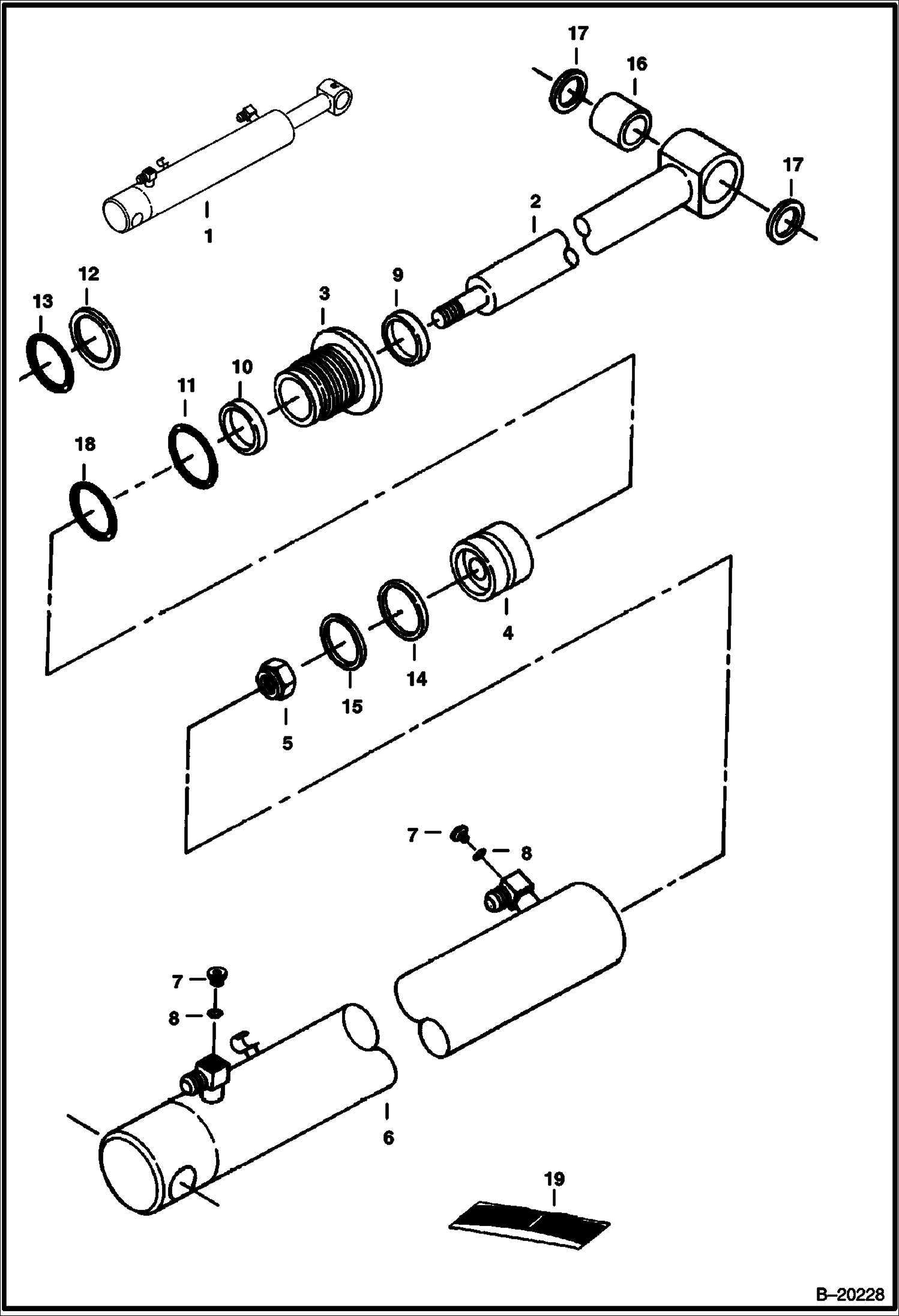 17
16
17
1
2
12
13
3
9
11
10
18
4
14
15
5
7
8
7
8
6
19
B–20228